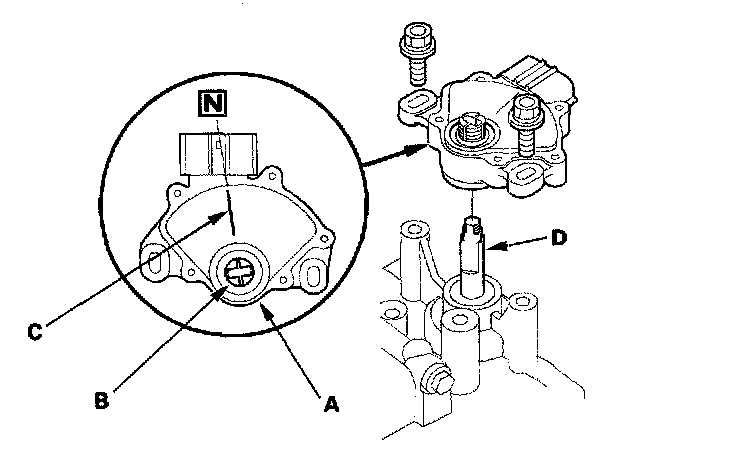 N

D

C

B

A