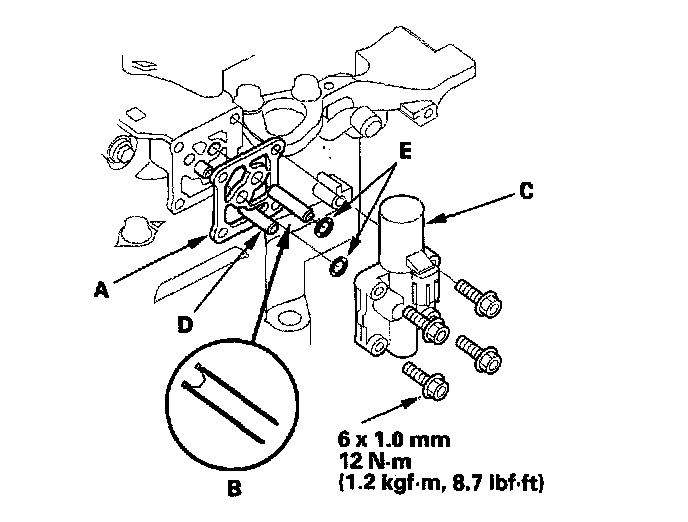 E
C
A
D
B
6 x 1.0 mm
12 N·m
(1.2 kgf·m, 8.7 lbf·ft)