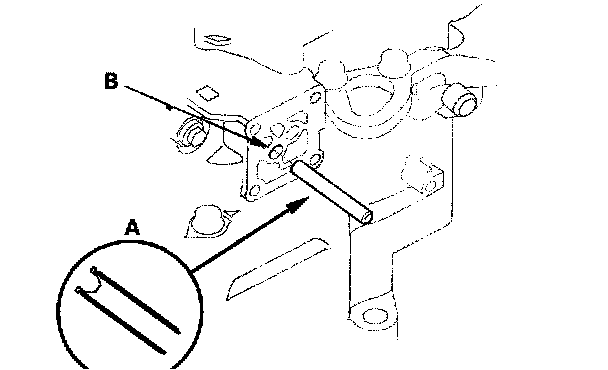 B

A