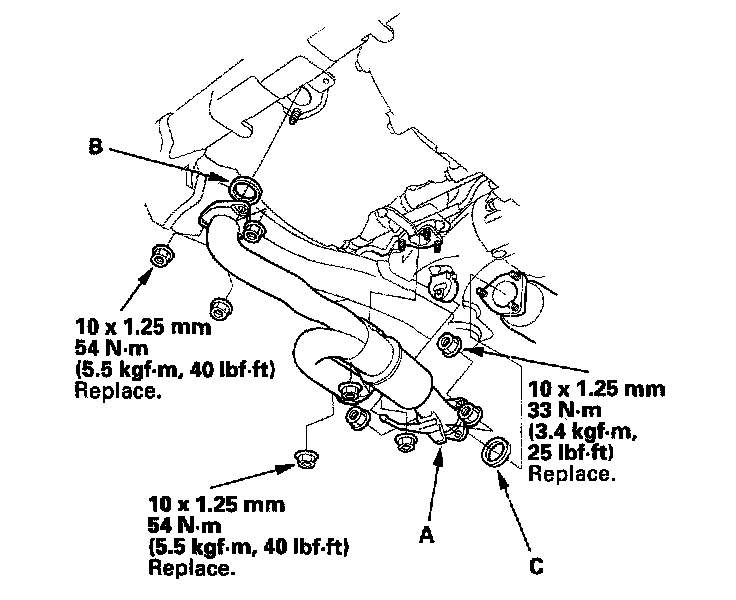 B

10 x 1.25 mm
54 N·m
(5.5 kgf·m, 40 lbf·ft)
Replace.

10 x 1.25 mm
33 N·m
(3.4 kgf·m,
25 lbf·ft)
Replace.

10 x 1.25 mm
54 N·m
(5.5 kgf·m, 40 lbf·ft)
Replace.

A

C