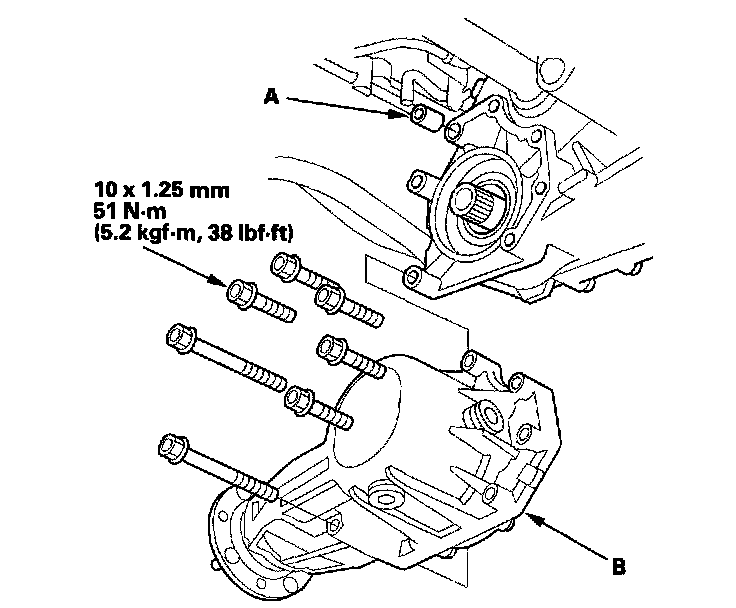 A

10 x 1.25 mm
51 N·m
(5.2 kgf·m, 38 lbf·ft)

B