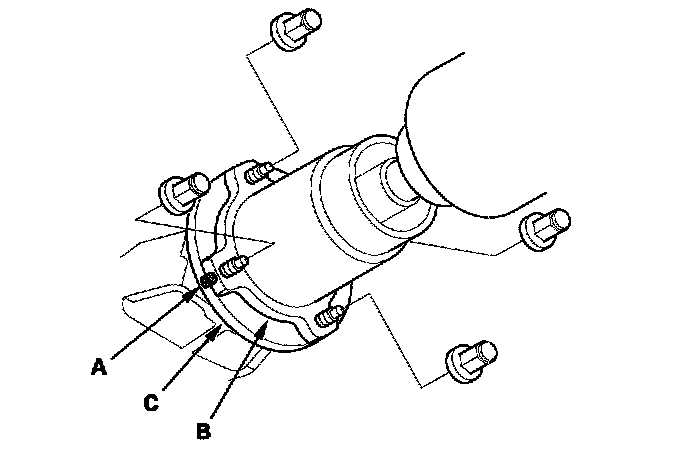 A
C
B