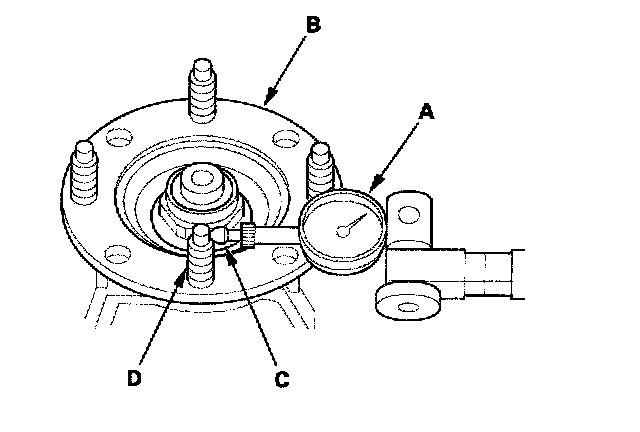 B
A
D
C