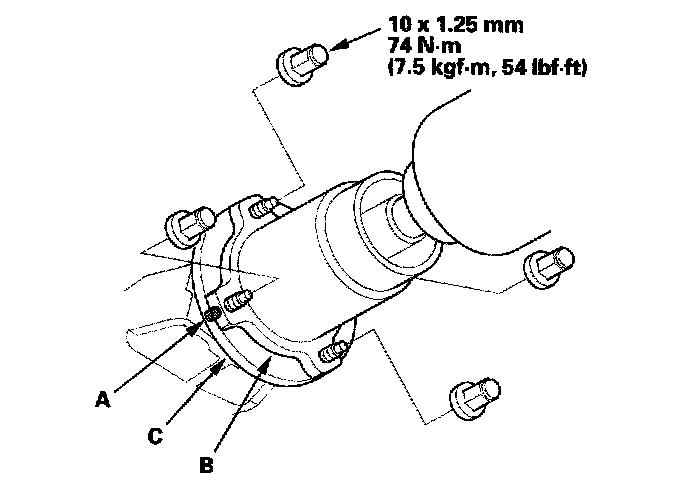 10 x 1.25 mm
74 N·m
(7.5 kgf·m, 54 lbf·ft)

A

C

B