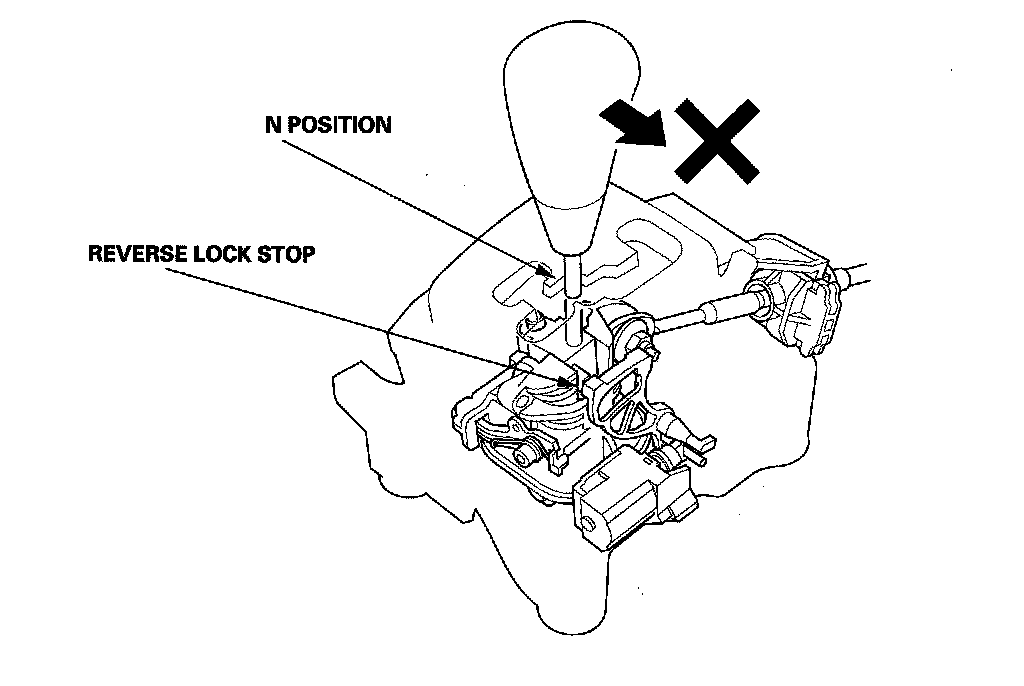 N POSITION

REVERSE LOCK STOP