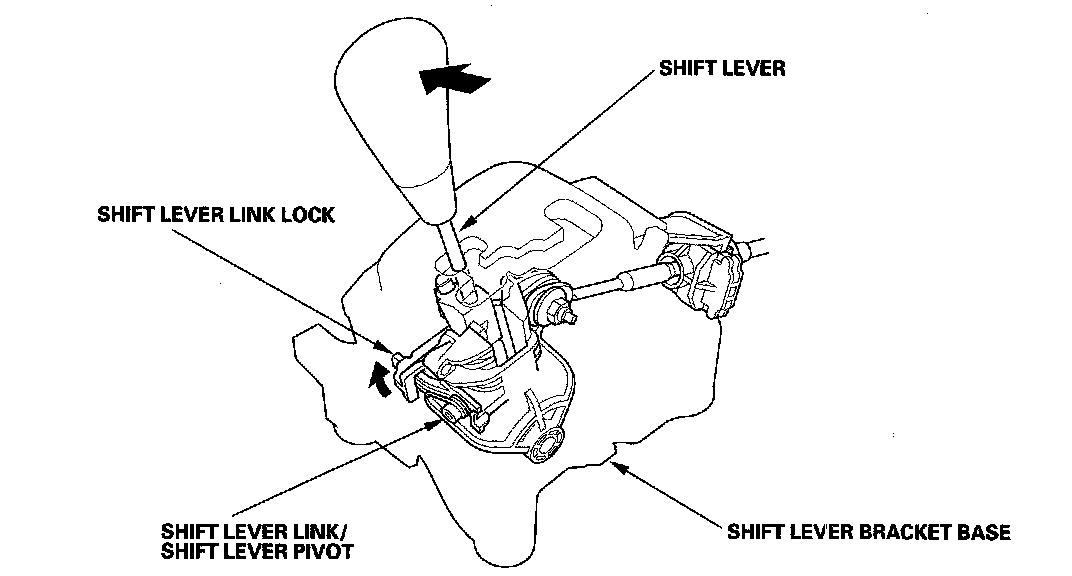 SHIFT LEVER

SHIFT LEVER LINK LOCK

SHIFT LEVER LINK/
SHIFT LEVER PIVOT

SHIFT LEVER BRACKET BASE