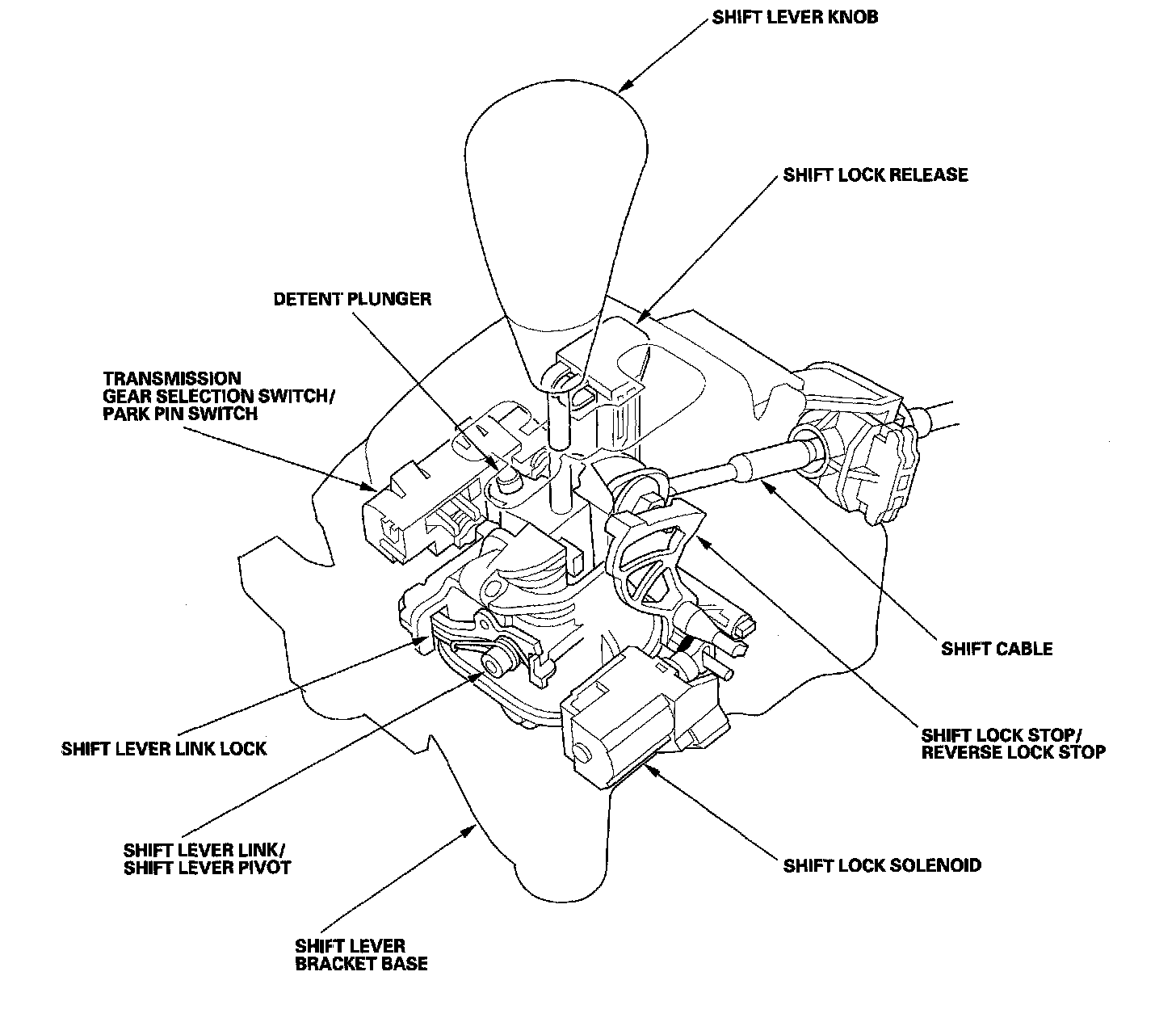 SHIFT LEVER KNOB

SHIFT LOCK RELEASE

DETENT PLUNGER

TRANSMISSION
GEAR SELECTION SWITCH/
PARK PIN SWITCH

SHIFT CABLE

SHIFT LOCK STOP/
REVERSE LOCK STOP

SHIFT LEVER LINK LOCK

SHIFT LEVER LINK/
SHIFT LEVER PIVOT

SHIFT LOCK SOLENOID

SHIFT LEVER
BRACKET BASE