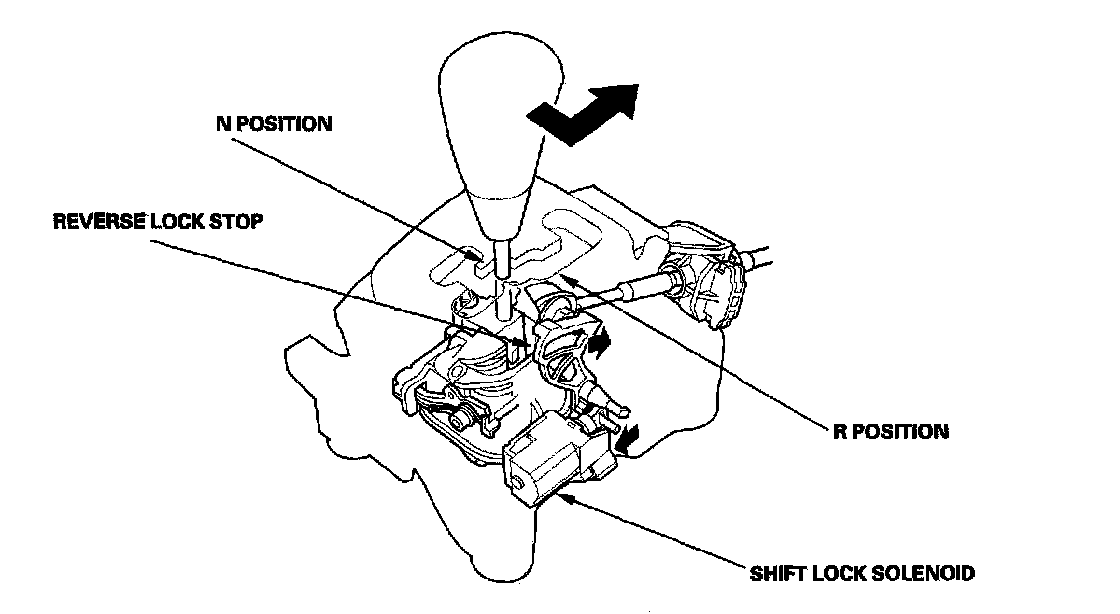 N POSITION

REVERSE LOCK STOP

R POSITION

SHIFT LOCK SOLENOID