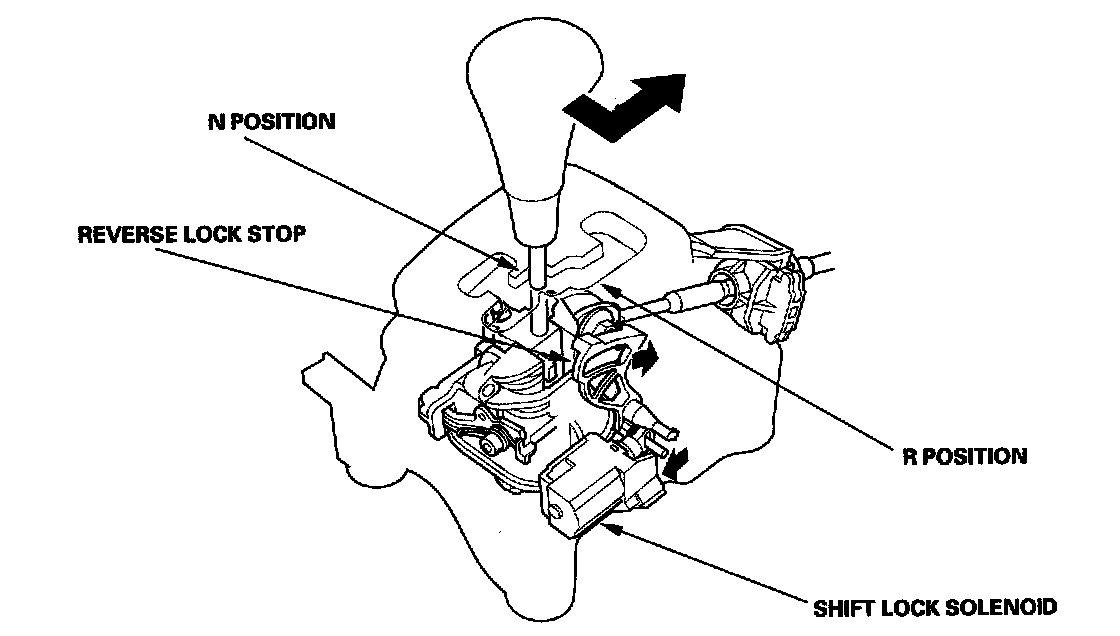 N POSITION

REVERSE LOCK STOP

R POSITION

SHIFT LOCK SOLENOID