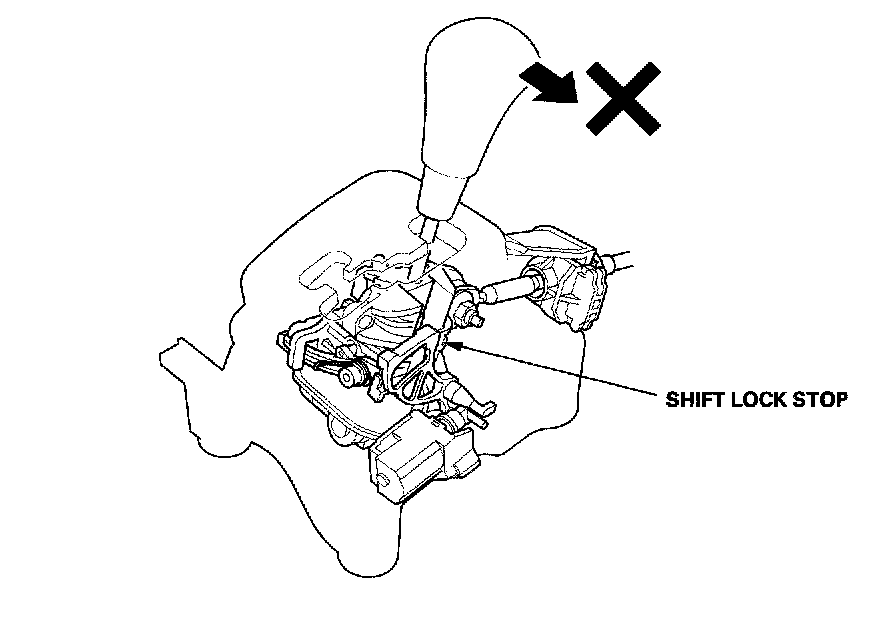 SHIFT LOCK STOP