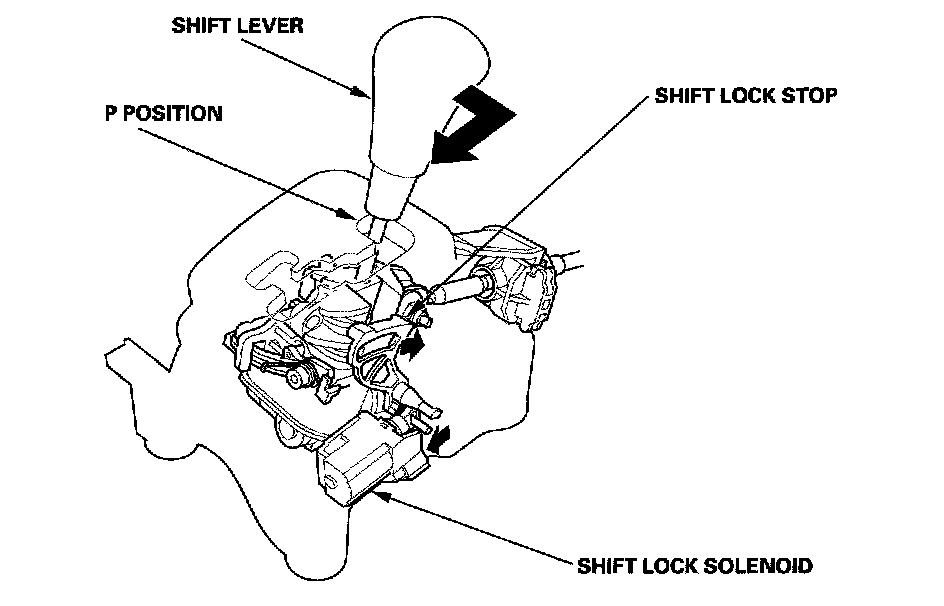 SHIFT LEVER

P POSITION

SHIFT LOCK STOP

SHIFT LOCK SOLENOID