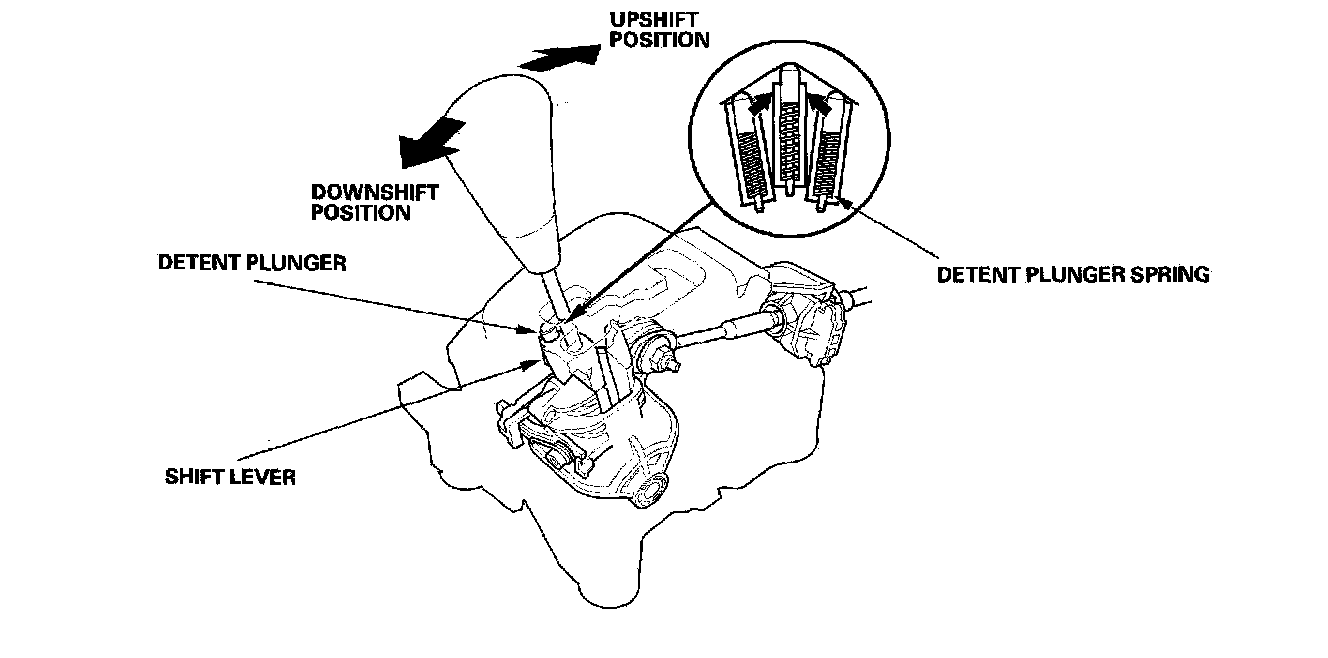 UPSHIFT POSITION

DOWNSHIFT POSITION

DETENT PLUNGER

DETENT PLUNGER SPRING

SHIFT LEVER