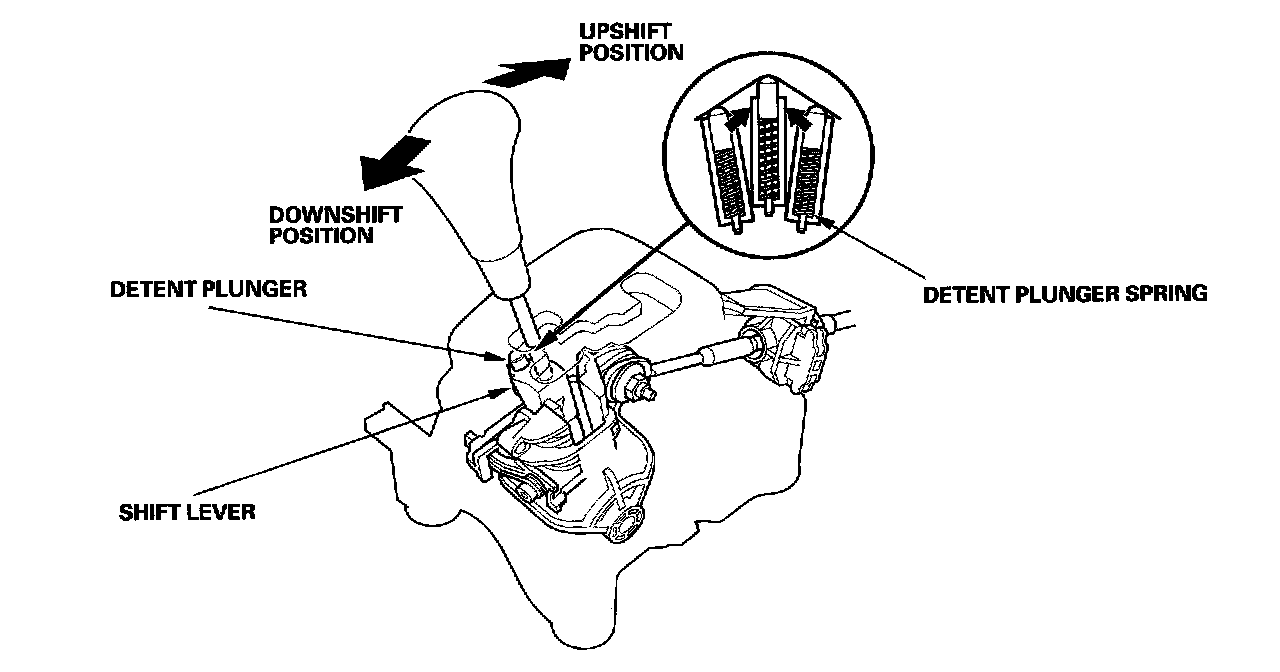 UPSHIFT POSITION

DOWNSHIFT POSITION

DETENT PLUNGER

DETENT PLUNGER SPRING

SHIFT LEVER