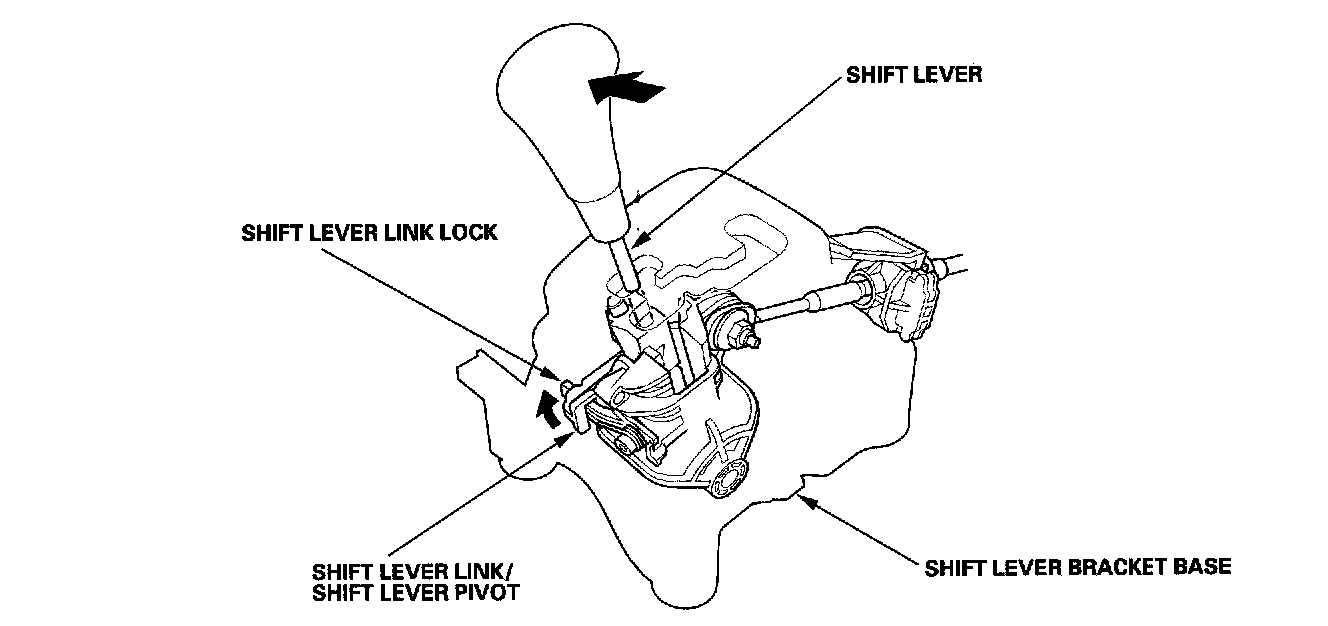 SHIFT LEVER

SHIFT LEVER LINK LOCK

SHIFT LEVER LINK/
SHIFT LEVER PIVOT

SHIFT LEVER BRACKET BASE