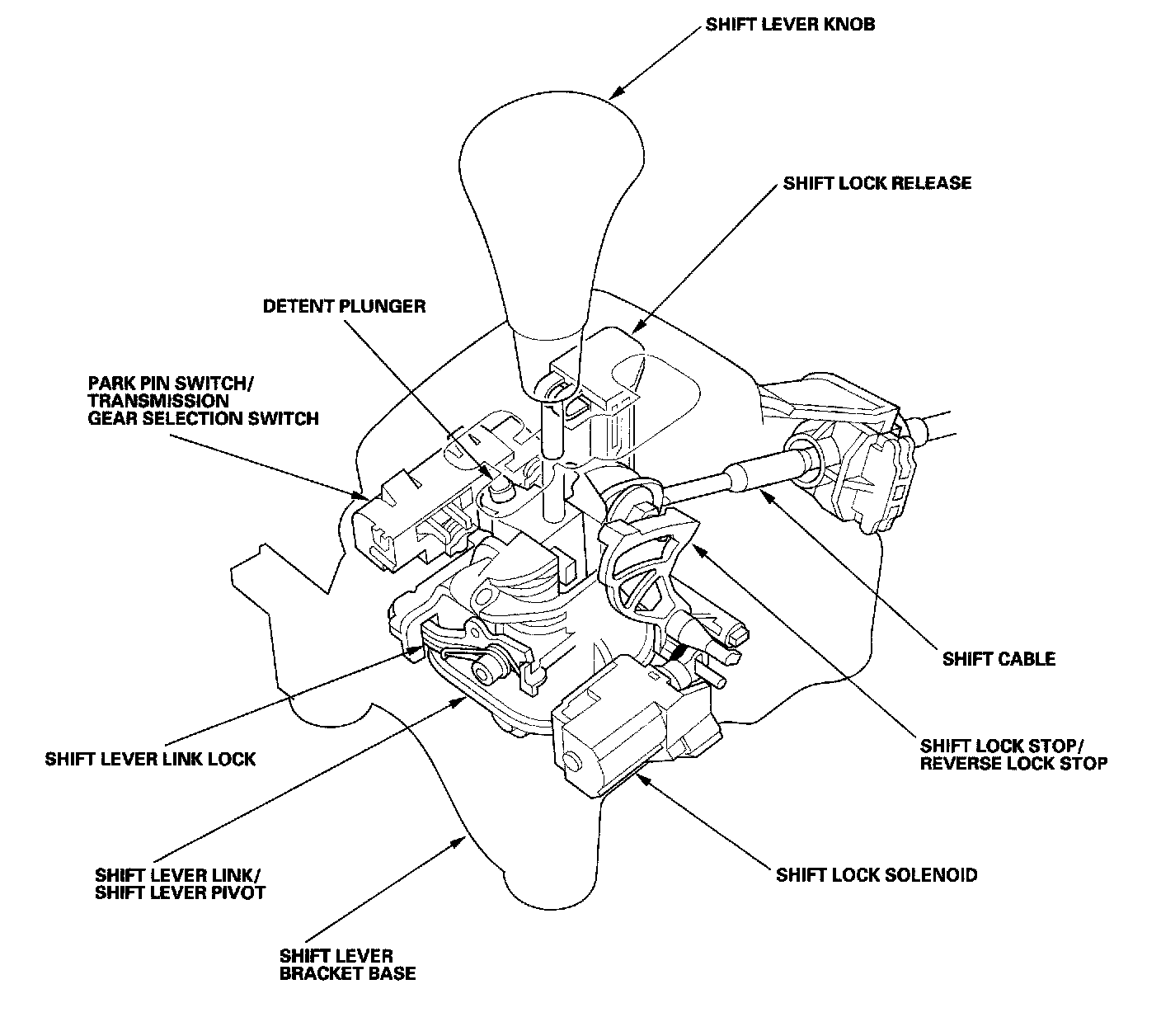 SHIFT LEVER KNOB

SHIFT LOCK RELEASE

DETENT PLUNGER

PARK PIN SWITCH/
TRANSMISSION
GEAR SELECTION SWITCH

SHIFT CABLE

SHIFT LOCK STOP/
REVERSE LOCK STOP

SHIFT LEVER LINK LOCK

SHIFT LOCK SOLENOID

SHIFT LEVER LINK/
SHIFT LEVER PIVOT

SHIFT LEVER
BRACKET BASE