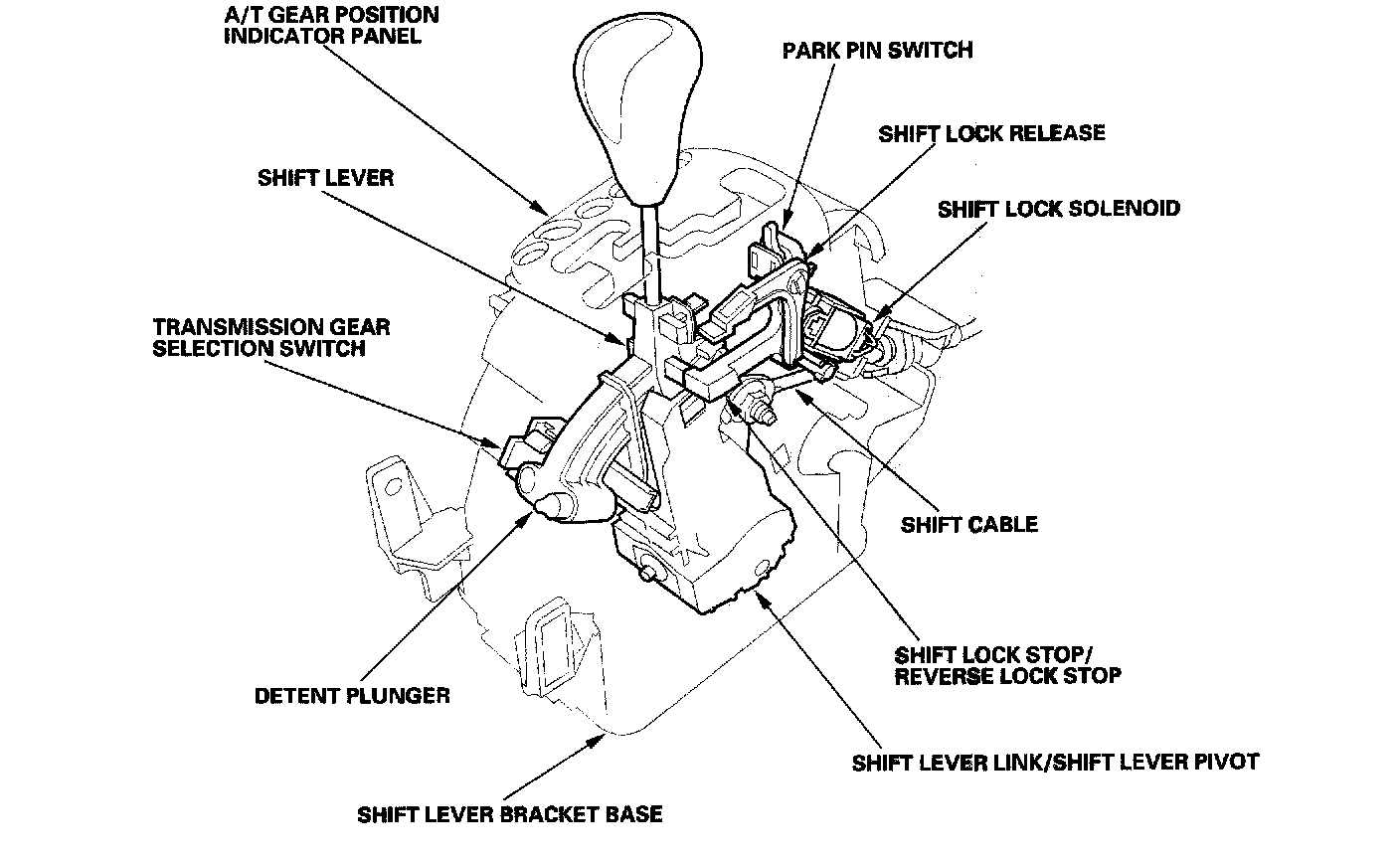 A/T GEAR POSITION INDICATOR PANEL

PARK PIN SWITCH

SHIFT LOCK RELEASE

SHIFT LEVER

SHIFT LOCK SOLENOID

TRANSMISSION GEAR SELECTION SWITCH

SHIFT CABLE

SHIFT LOCK STOP/ REVERSE LOCK STOP

DETENT PLUNGER

SHIFT LEVER LINK/SHIFT LEVER PIVOT

SHIFT LEVER BRACKET BASE