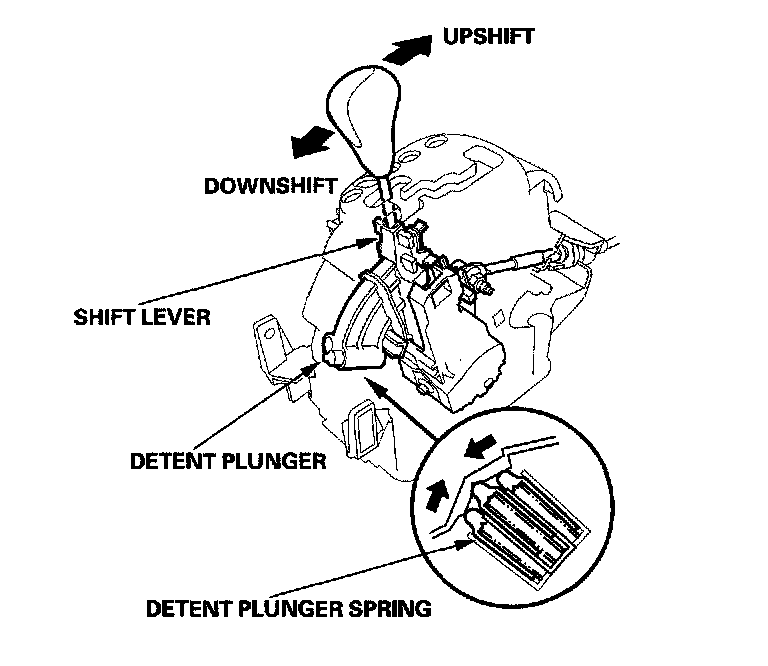 UPSHIFT

DOWNSHIFT

SHIFT LEVER

DETENT PLUNGER

DETENT PLUNGER SPRING