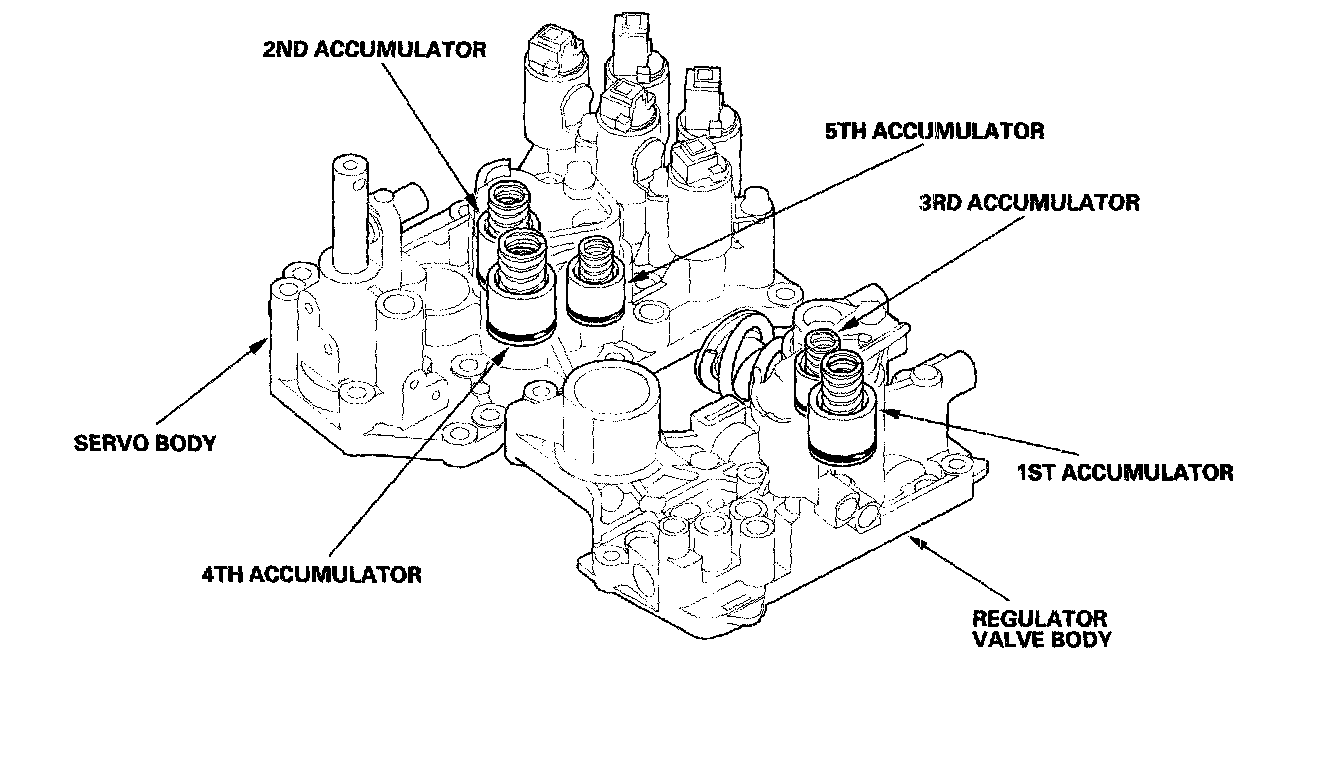 2ND ACCUMULATOR

5TH ACCUMULATOR

3RD ACCUMULATOR

SERVO BODY

1ST ACCUMULATOR

4TH ACCUMULATOR

REGULATOR VALVE BODY