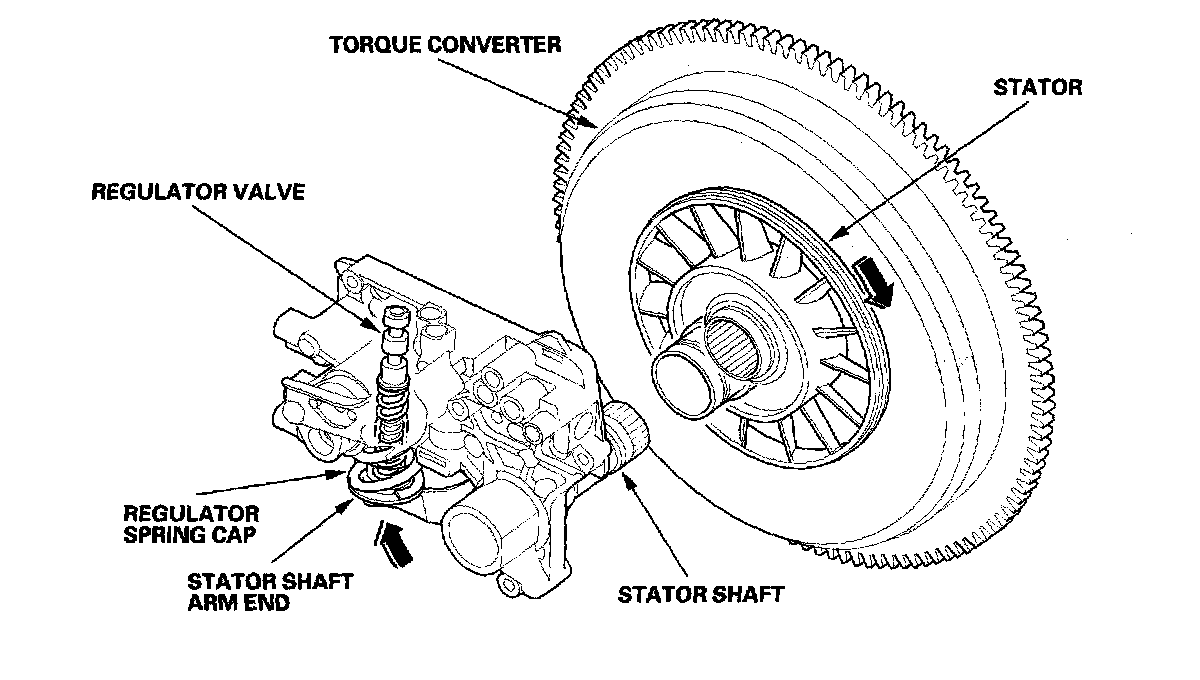 TORQUE CONVERTER

STATOR

REGULATOR VALVE

REGULATOR SPRING CAP

STATOR SHAFT ARM END

STATOR SHAFT