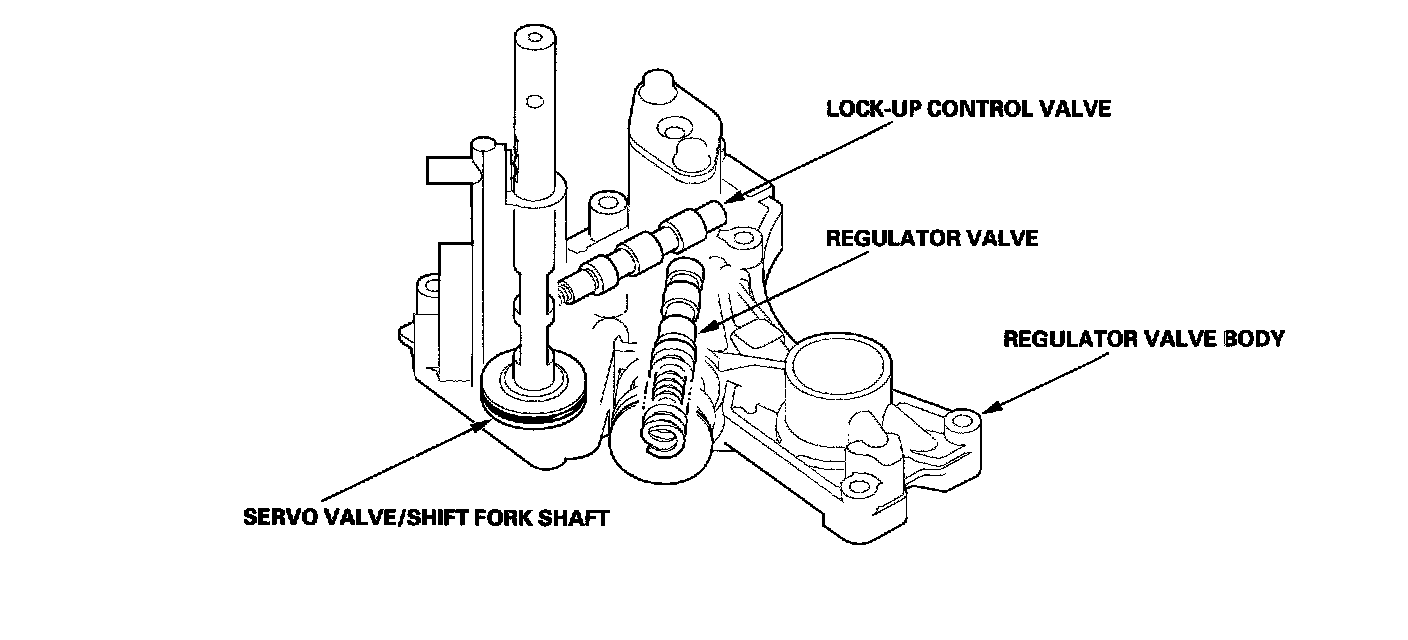 LOCK-UP CONTROL VALVE

REGULATOR VALVE

REGULATOR VALVE BODY

SERVO VALVE/SHIFT FORK SHAFT