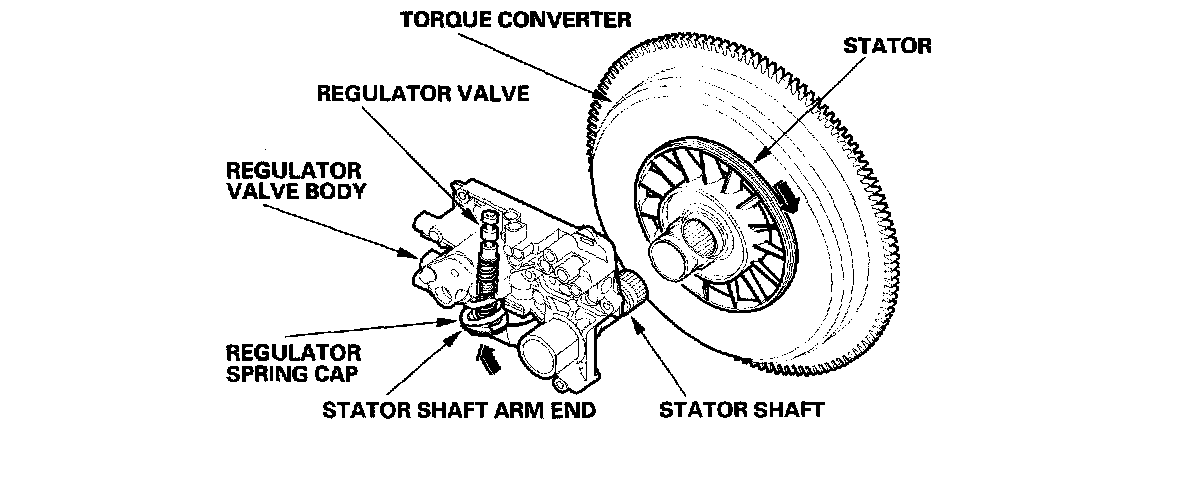 TORQUE CONVERTER

STATOR

REGULATOR VALVE

REGULATOR VALVE BODY

REGULATOR SPRING CAP

STATOR SHAFT ARM END

STATOR SHAFT