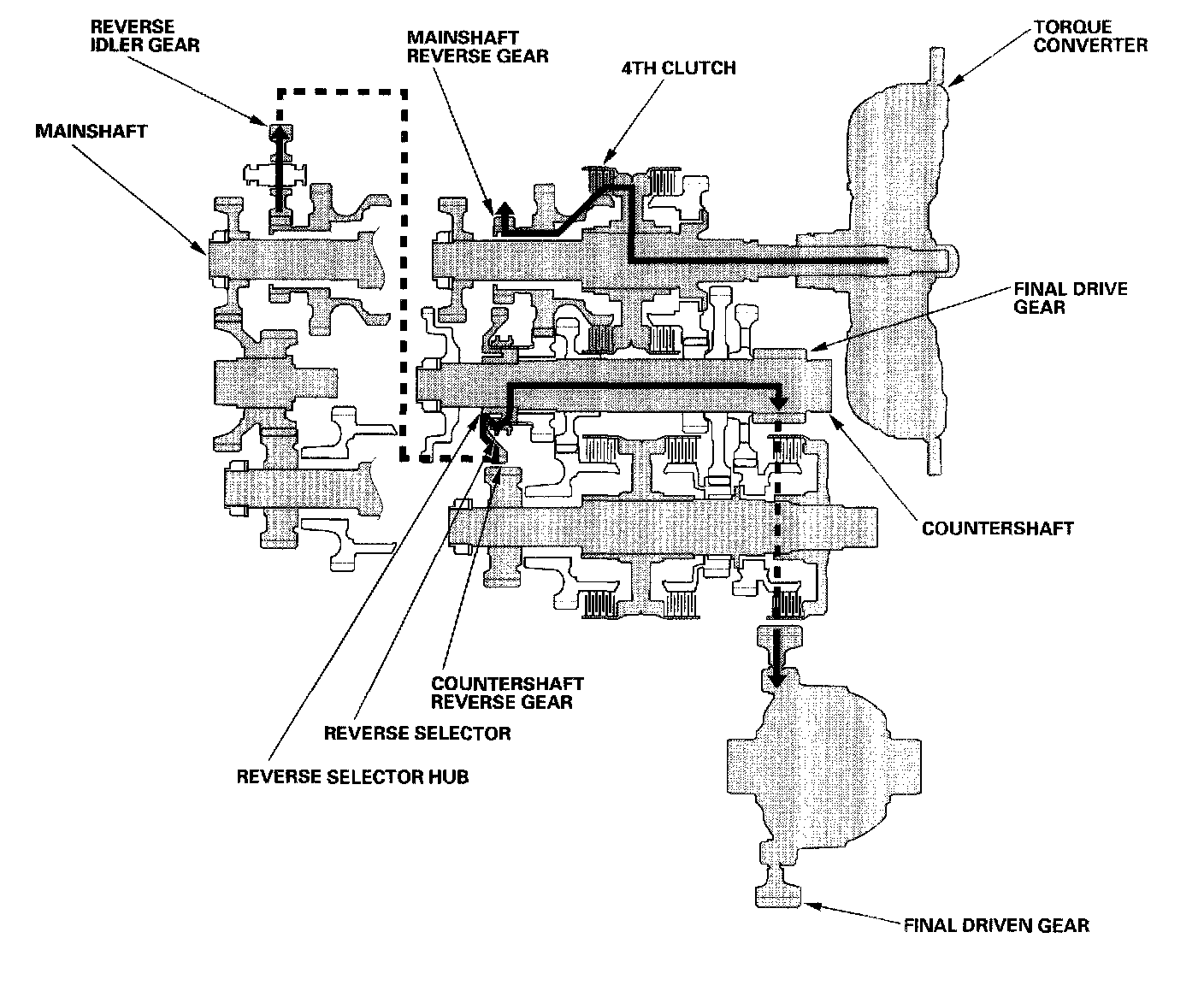 REVERSE IDLER GEAR

MAINSHAFT REVERSE GEAR

4TH CLUTCH

TORQUE CONVERTER

MAINSHAFT

FINAL DRIVE GEAR

COUNTERSHAFT

COUNTERSHAFT REVERSE GEAR

REVERSE SELECTOR

REVERSE SELECTOR HUB

FINAL DRIVEN GEAR