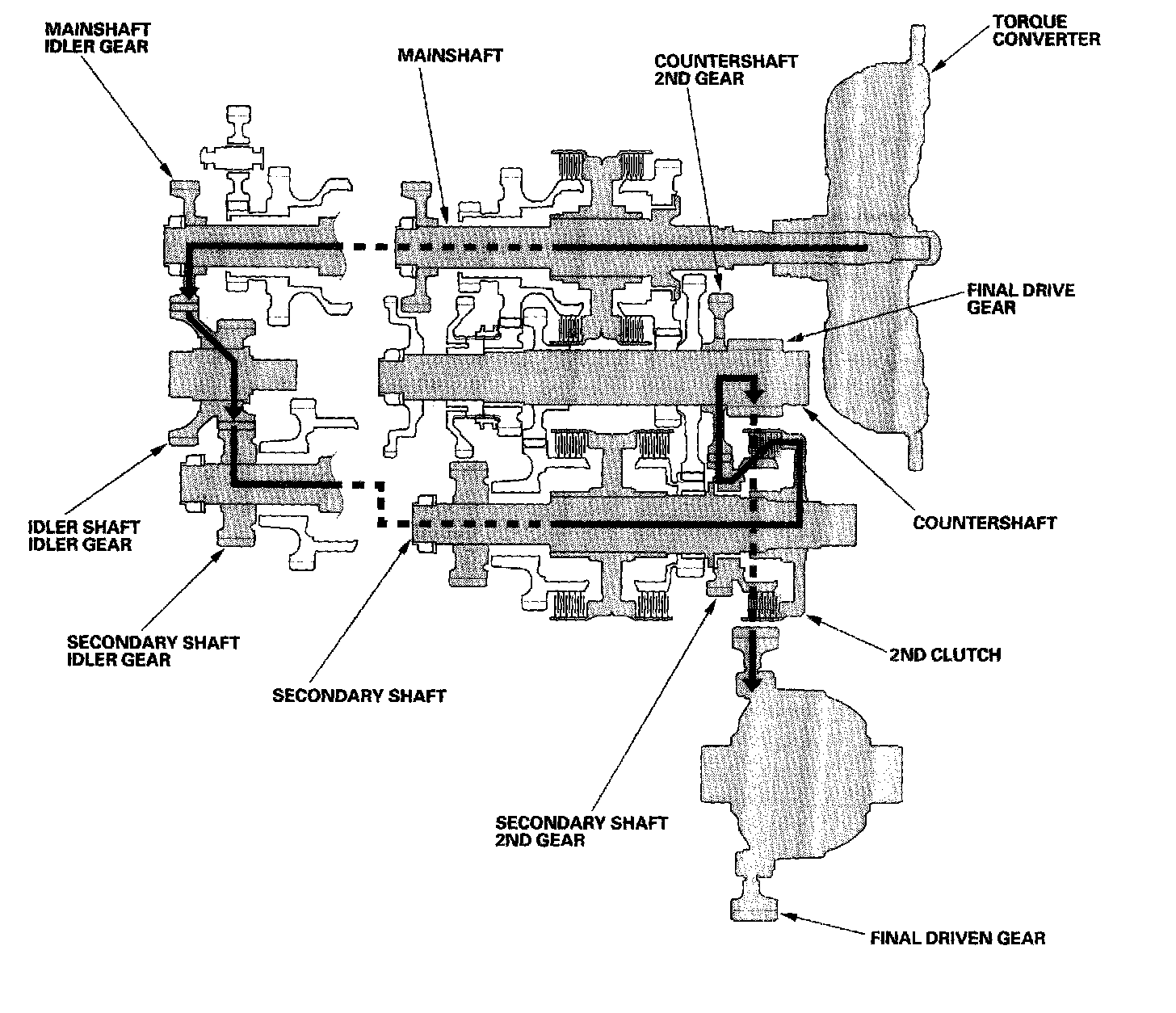 MAINSHAFT IDLER GEAR

MAINSHAFT

COUNTERSHAFT 2ND GEAR

TORQUE CONVERTER

FINAL DRIVE GEAR

COUNTERSHAFT

IDLER SHAFT IDLER GEAR

SECONDARY SHAFT IDLER GEAR

SECONDARY SHAFT

2ND CLUTCH

SECONDARY SHAFT 2ND GEAR

FINAL DRIVEN GEAR