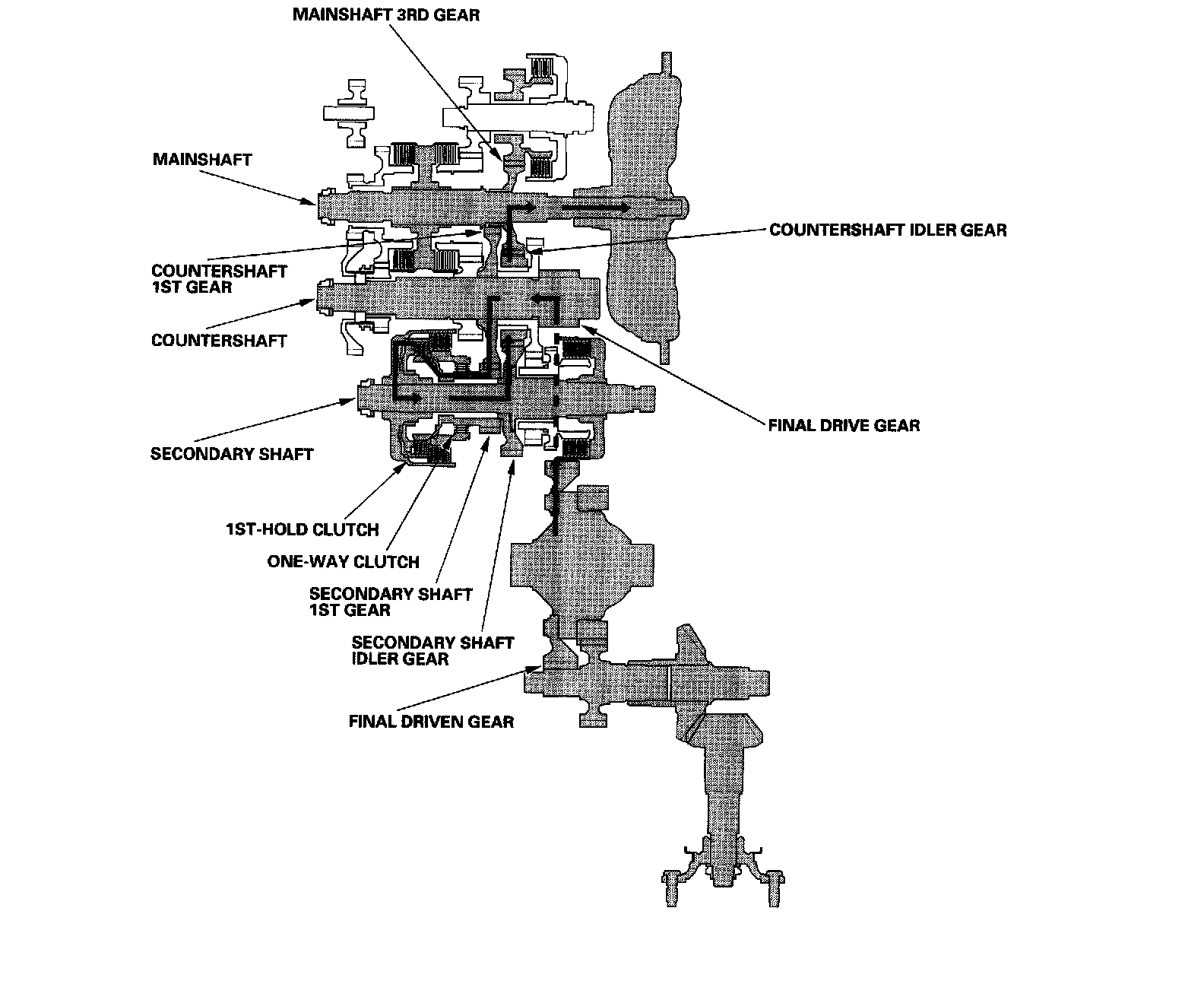 MAINSHAFT 3RD GEAR

MAINSHAFT

COUNTERSHAFT IDLER GEAR

COUNTERSHAFT 1ST GEAR

COUNTERSHAFT

FINAL DRIVE GEAR

SECONDARY SHAFT

1ST-HOLD CLUTCH

ONE-WAY CLUTCH

SECONDARY SHAFT 1ST GEAR

SECONDARY SHAFT IDLER GEAR

FINAL DRIVEN GEAR