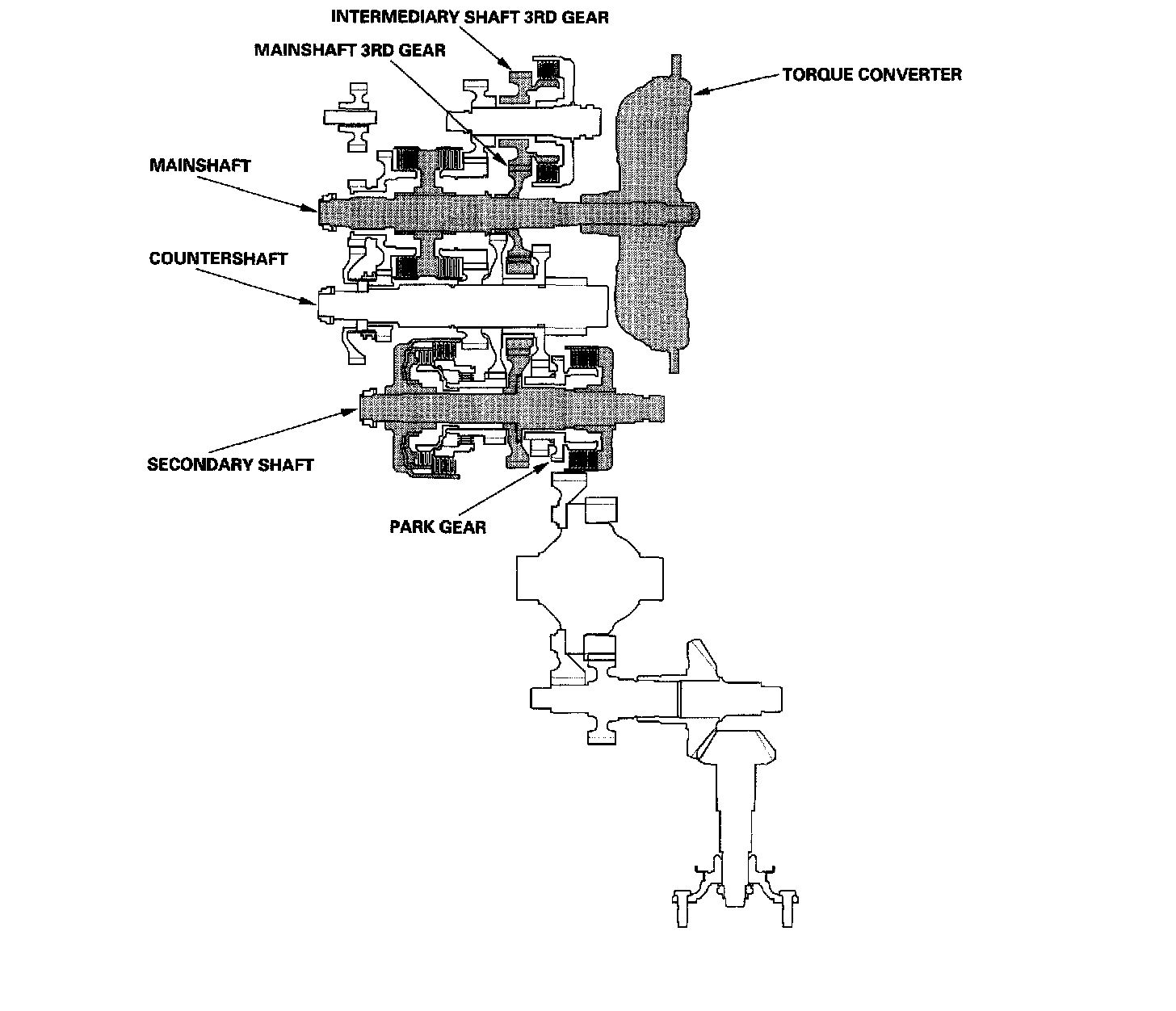 INTERMEDIARY SHAFT 3RD GEAR

MAINSHAFT 3RD GEAR

TORQUE CONVERTER

MAINSHAFT

COUNTERSHAFT

SECONDARY SHAFT

PARK GEAR