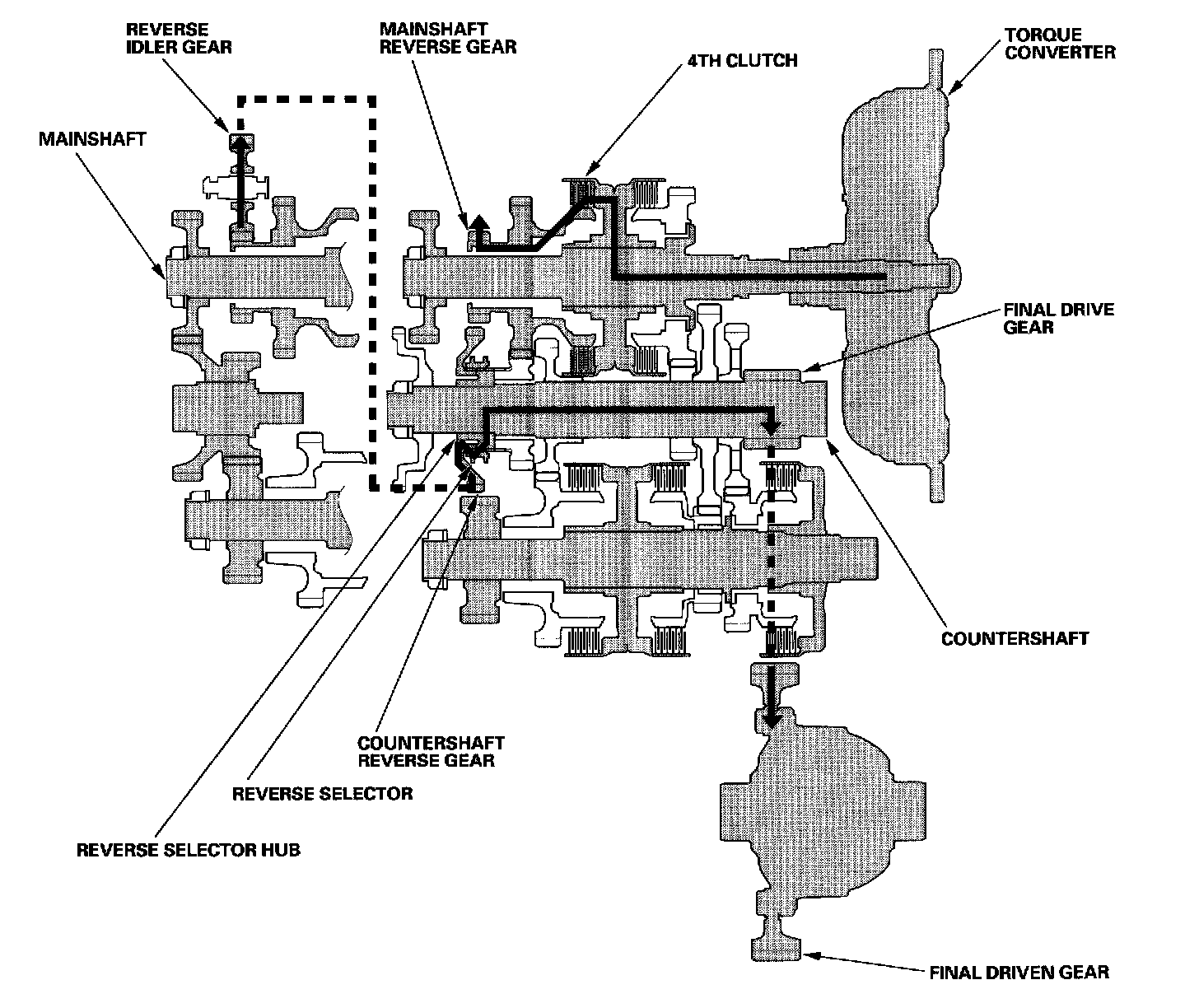 REVERSE IDLER GEAR

MAINSHAFT REVERSE GEAR

4TH CLUTCH

TORQUE CONVERTER

MAINSHAFT

FINAL DRIVE GEAR

COUNTERSHAFT

COUNTERSHAFT REVERSE GEAR

REVERSE SELECTOR

REVERSE SELECTOR HUB

FINAL DRIVEN GEAR