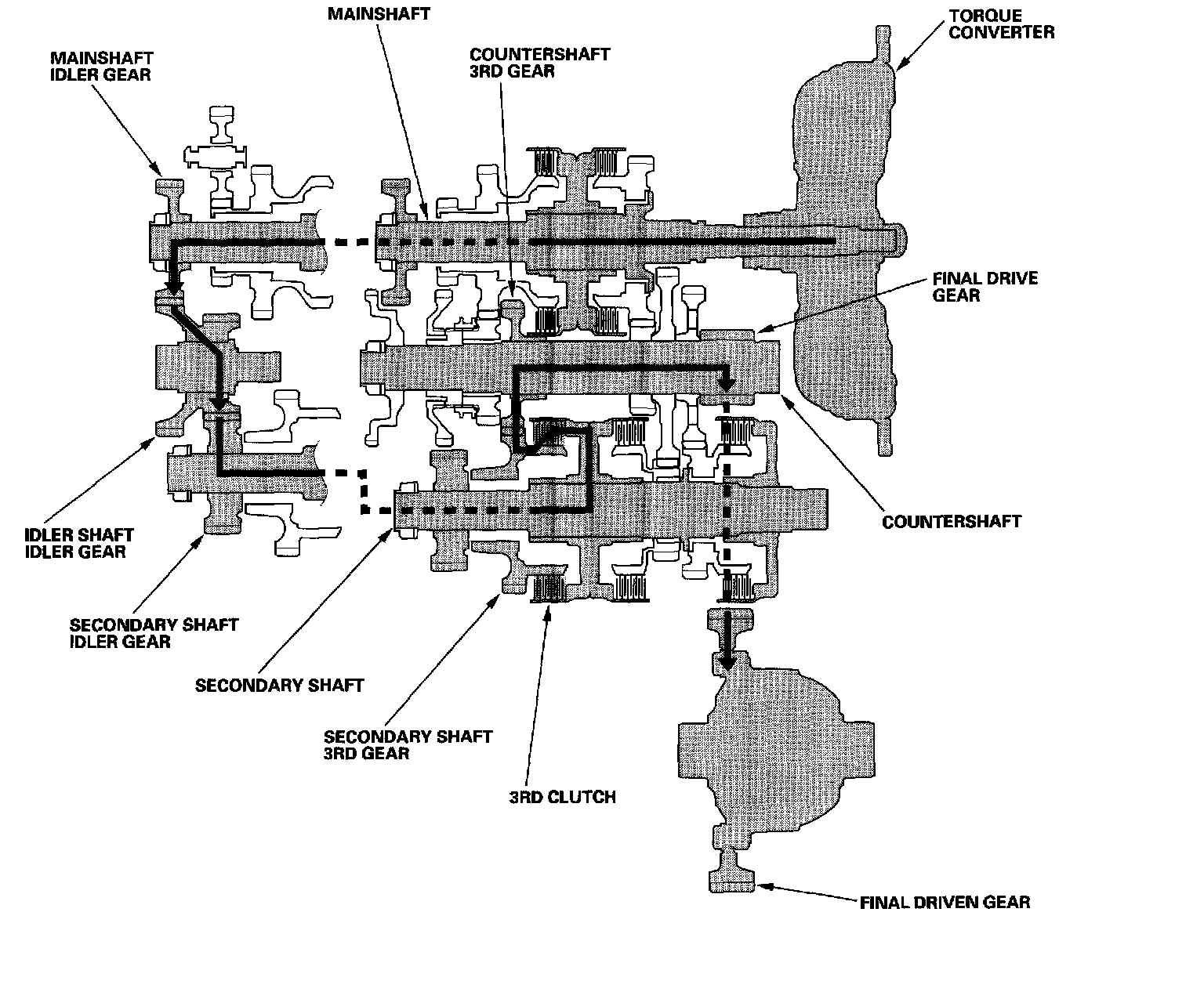 MAINSHAFT

TORQUE CONVERTER

MAINSHAFT IDLER GEAR

COUNTERSHAFT 3RD GEAR

FINAL DRIVE GEAR

COUNTERSHAFT

IDLER SHAFT IDLER GEAR

SECONDARY SHAFT IDLER GEAR

SECONDARY SHAFT

SECONDARY SHAFT 3RD GEAR

3RD CLUTCH

FINAL DRIVEN GEAR