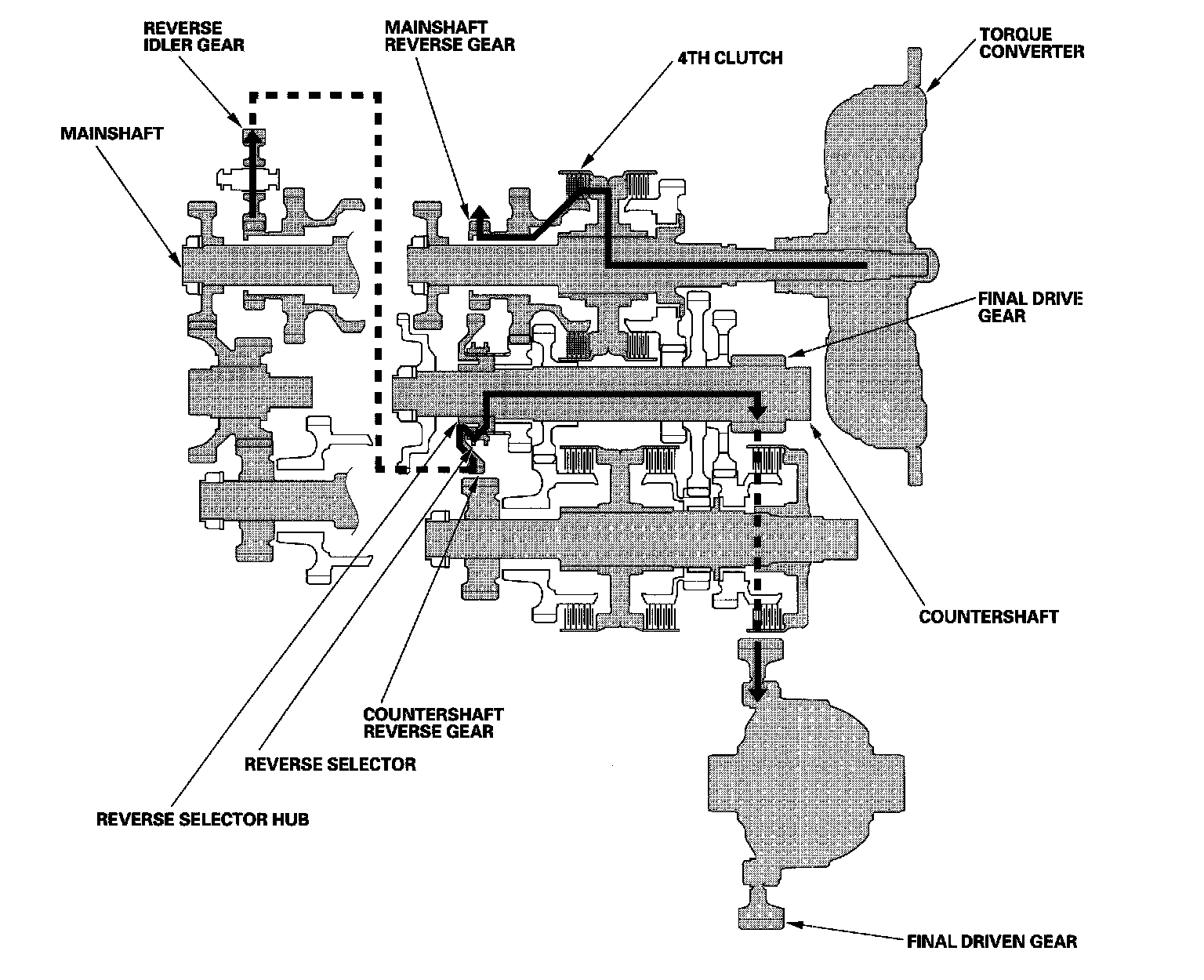 REVERSE IDLER GEAR

MAINSHAFT REVERSE GEAR

4TH CLUTCH

TORQUE CONVERTER

MAINSHAFT

FINAL DRIVE GEAR

COUNTERSHAFT

COUNTERSHAFT REVERSE GEAR

REVERSE SELECTOR

REVERSE SELECTOR HUB

FINAL DRIVEN GEAR