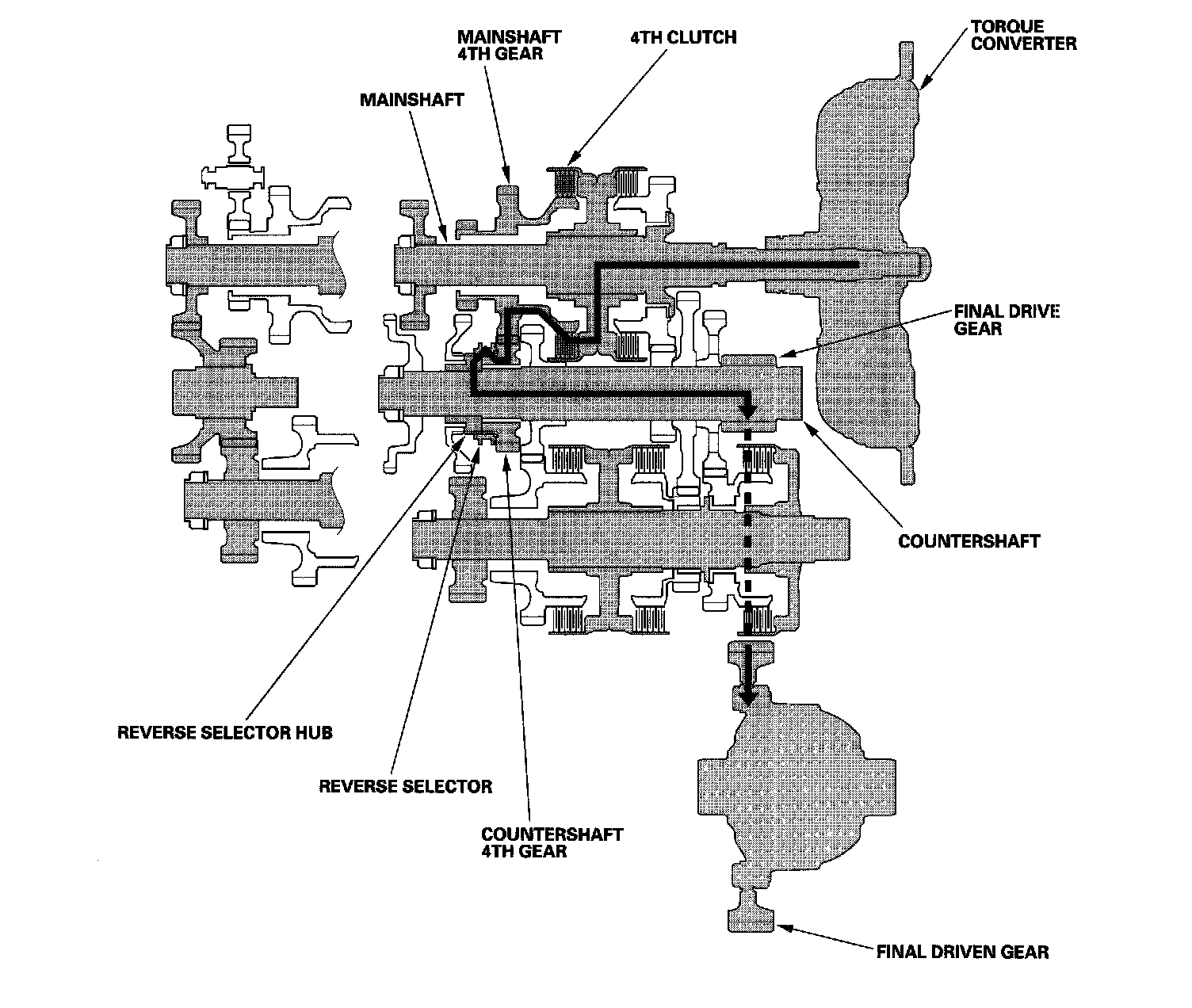 MAINSHAFT 4TH GEAR

4TH CLUTCH

TORQUE CONVERTER

MAINSHAFT

FINAL DRIVE GEAR

COUNTERSHAFT

REVERSE SELECTOR HUB

REVERSE SELECTOR

COUNTERSHAFT 4TH GEAR

FINAL DRIVEN GEAR