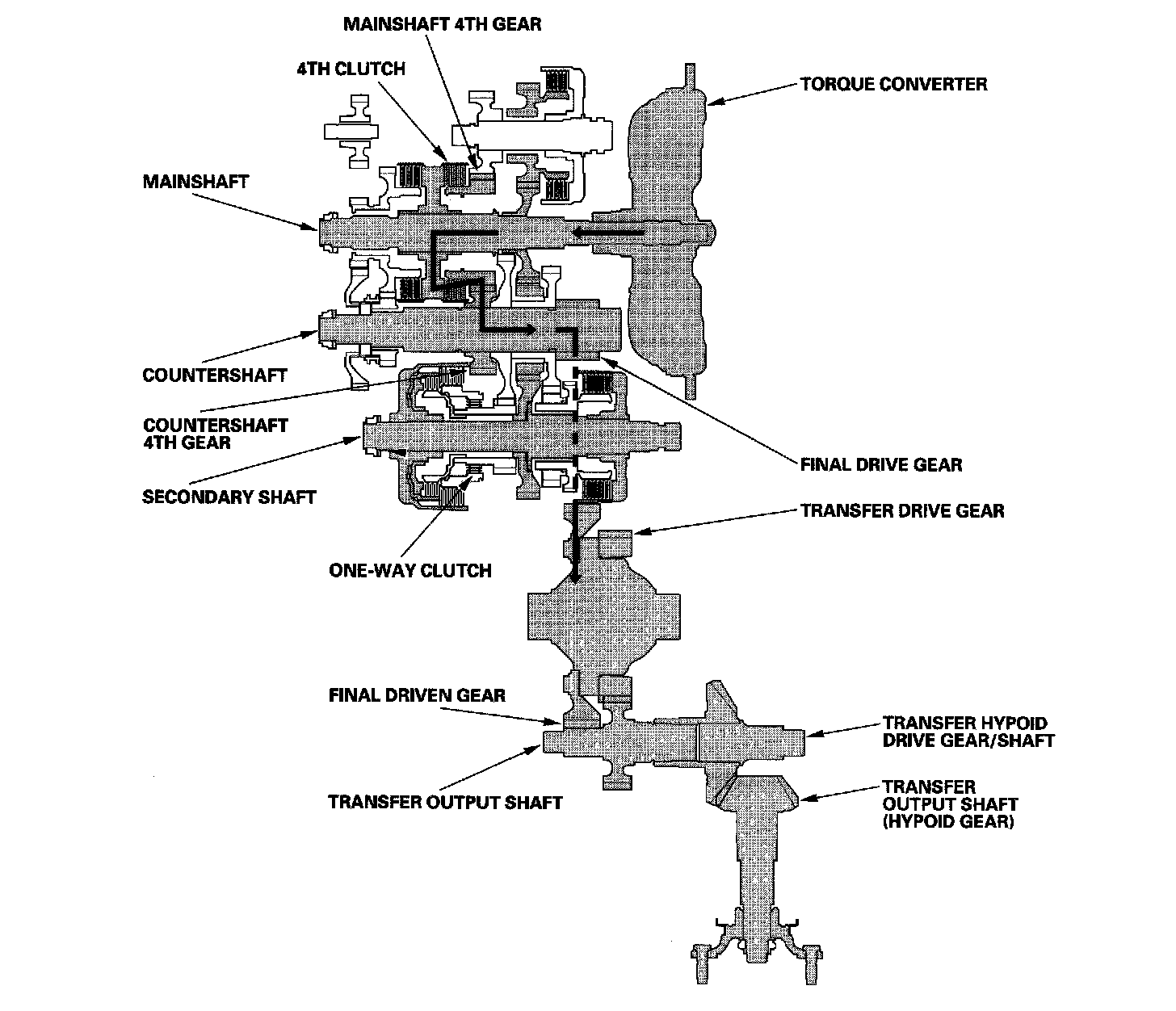 MAINSHAFT 4TH GEAR

4TH CLUTCH

TORQUE CONVERTER

MAINSHAFT

COUNTERSHAFT

COUNTERSHAFT 4TH GEAR

SECONDARY SHAFT

FINAL DRIVE GEAR

TRANSFER DRIVE GEAR

ONE-WAY CLUTCH

FINAL DRIVEN GEAR

TRANSFER HYPOID DRIVE GEAR/SHAFT

TRANSFER OUTPUT SHAFT

TRANSFER OUTPUT SHAFT (HYPOID GEAR)