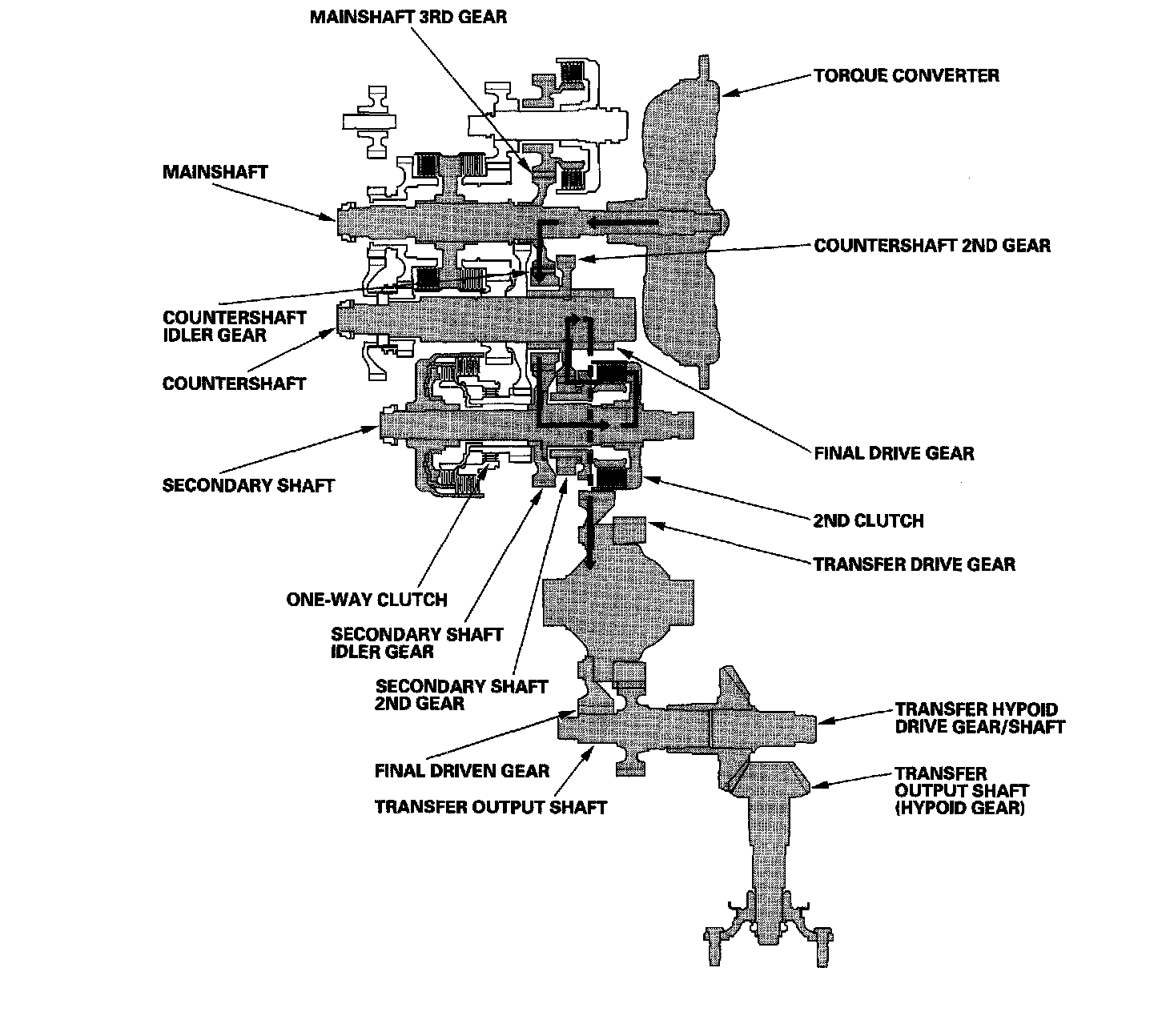 MAINSHAFT 3RD GEAR

TORQUE CONVERTER

MAINSHAFT

COUNTERSHAFT 2ND GEAR

COUNTERSHAFT IDLER GEAR

COUNTERSHAFT

FINAL DRIVE GEAR

SECONDARY SHAFT

2ND CLUTCH

TRANSFER DRIVE GEAR

ONE-WAY CLUTCH

SECONDARY SHAFT IDLER GEAR

SECONDARY SHAFT 2ND GEAR

TRANSFER HYPOID DRIVE GEAR/SHAFT

FINAL DRIVEN GEAR

TRANSFER OUTPUT SHAFT (HYPOID GEAR)

TRANSFER OUTPUT SHAFT