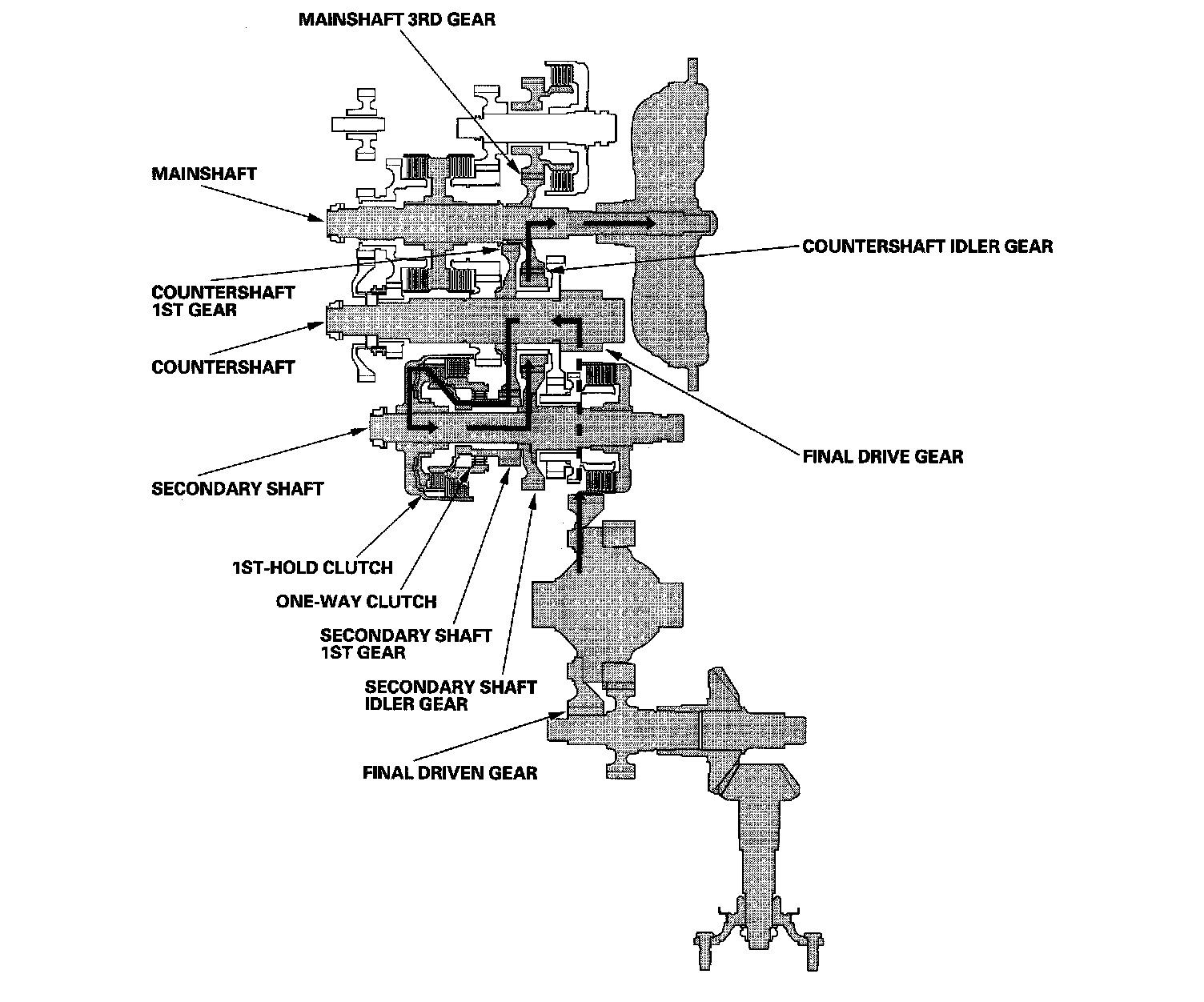 MAINSHAFT 3RD GEAR

MAINSHAFT

COUNTERSHAFT IDLER GEAR

COUNTERSHAFT 1ST GEAR

COUNTERSHAFT

FINAL DRIVE GEAR

SECONDARY SHAFT

1ST-HOLD CLUTCH

ONE-WAY CLUTCH

SECONDARY SHAFT 1ST GEAR

SECONDARY SHAFT IDLER GEAR

FINAL DRIVEN GEAR