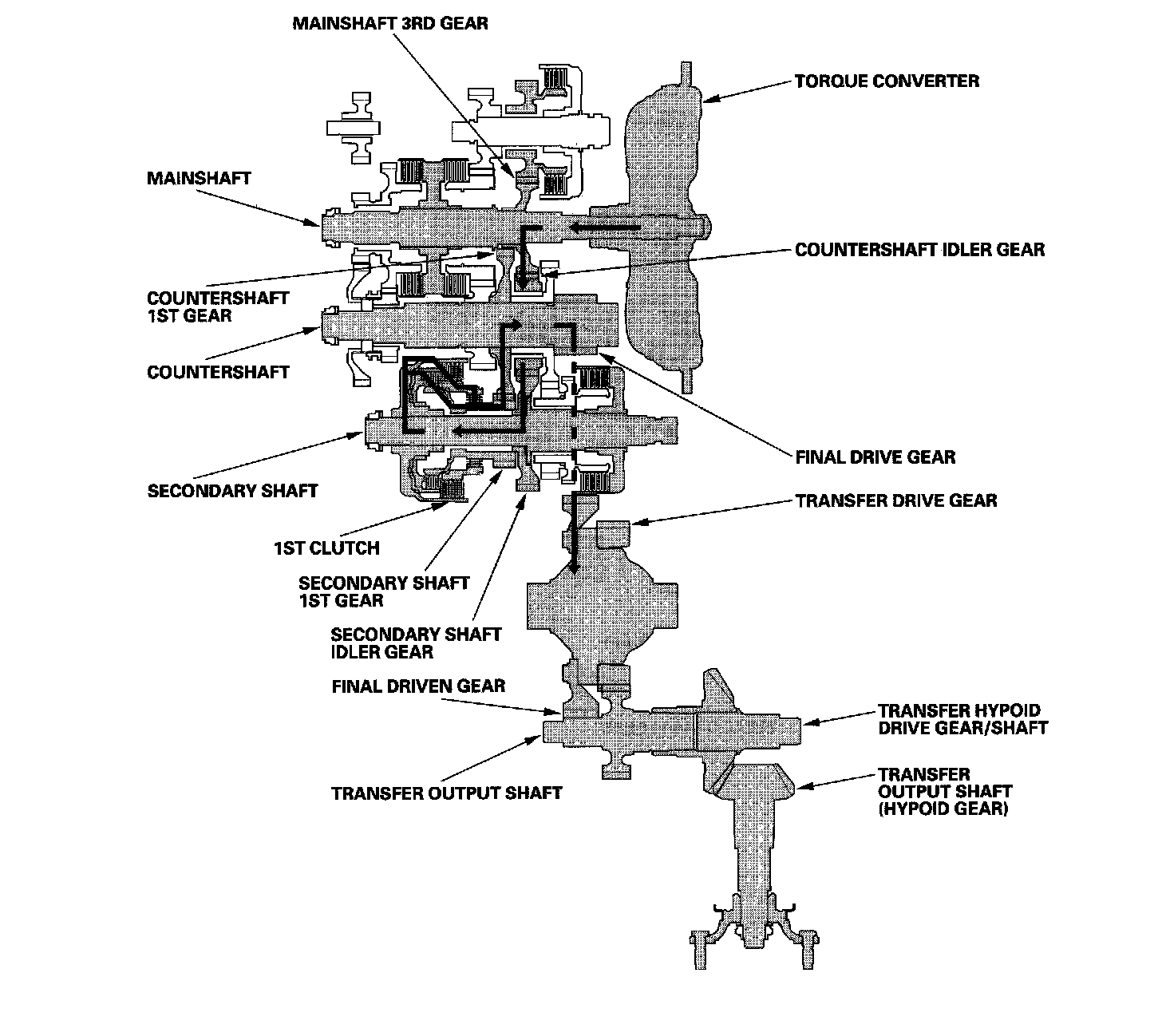 MAINSHAFT 3RD GEAR

TORQUE CONVERTER

MAINSHAFT

COUNTERSHAFT IDLER GEAR

COUNTERSHAFT 1ST GEAR

COUNTERSHAFT

FINAL DRIVE GEAR

SECONDARY SHAFT

TRANSFER DRIVE GEAR

1ST CLUTCH

SECONDARY SHAFT 1ST GEAR

SECONDARY SHAFT IDLER GEAR

FINAL DRIVEN GEAR

TRANSFER HYPOID DRIVE GEAR/SHAFT

TRANSFER OUTPUT SHAFT

TRANSFER OUTPUT SHAFT (HYPOID GEAR)