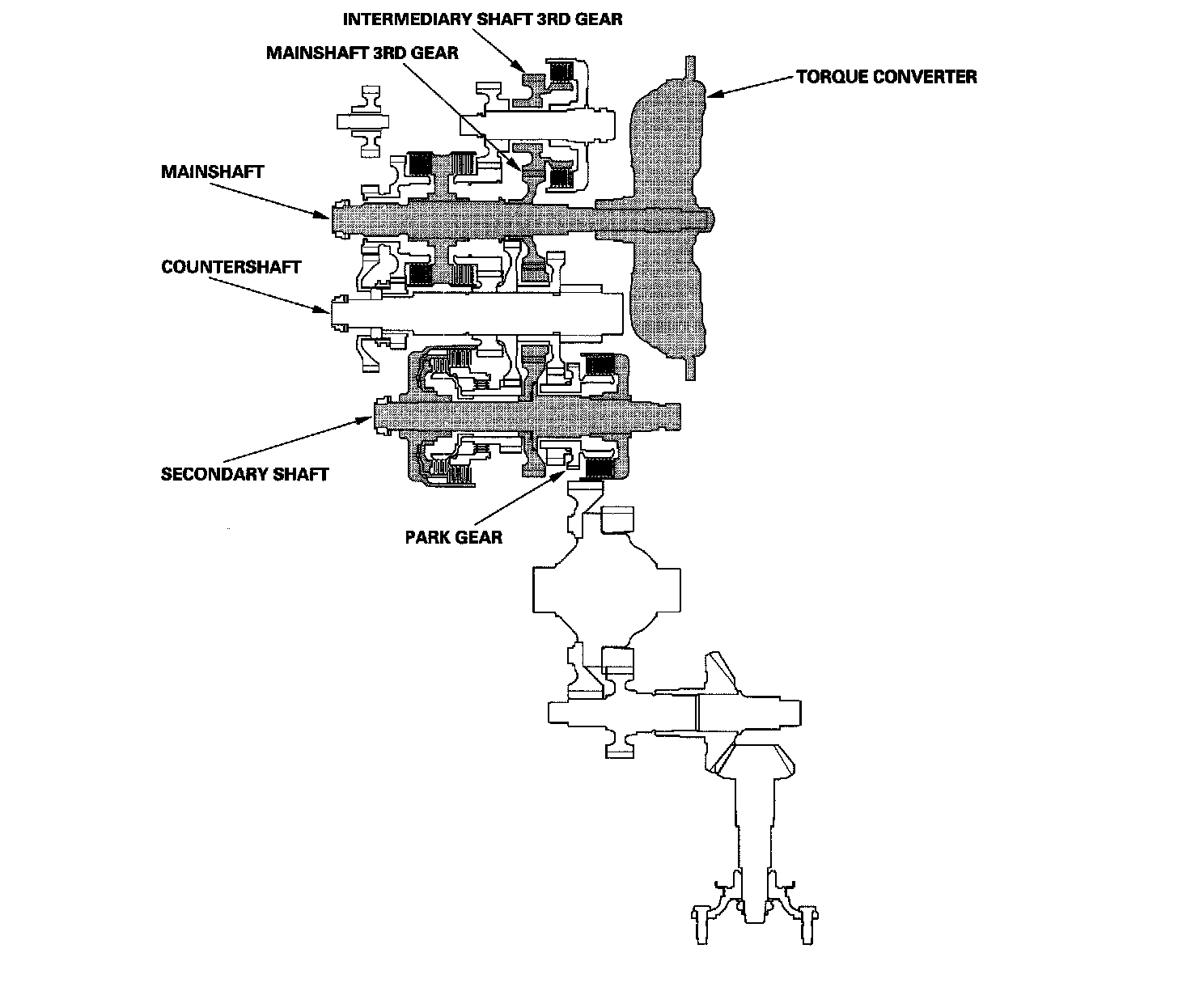 INTERMEDIARY SHAFT 3RD GEAR
MAINSHAFT 3RD GEAR
TORQUE CONVERTER
MAINSHAFT
COUNTERSHAFT
SECONDARY SHAFT
PARK GEAR