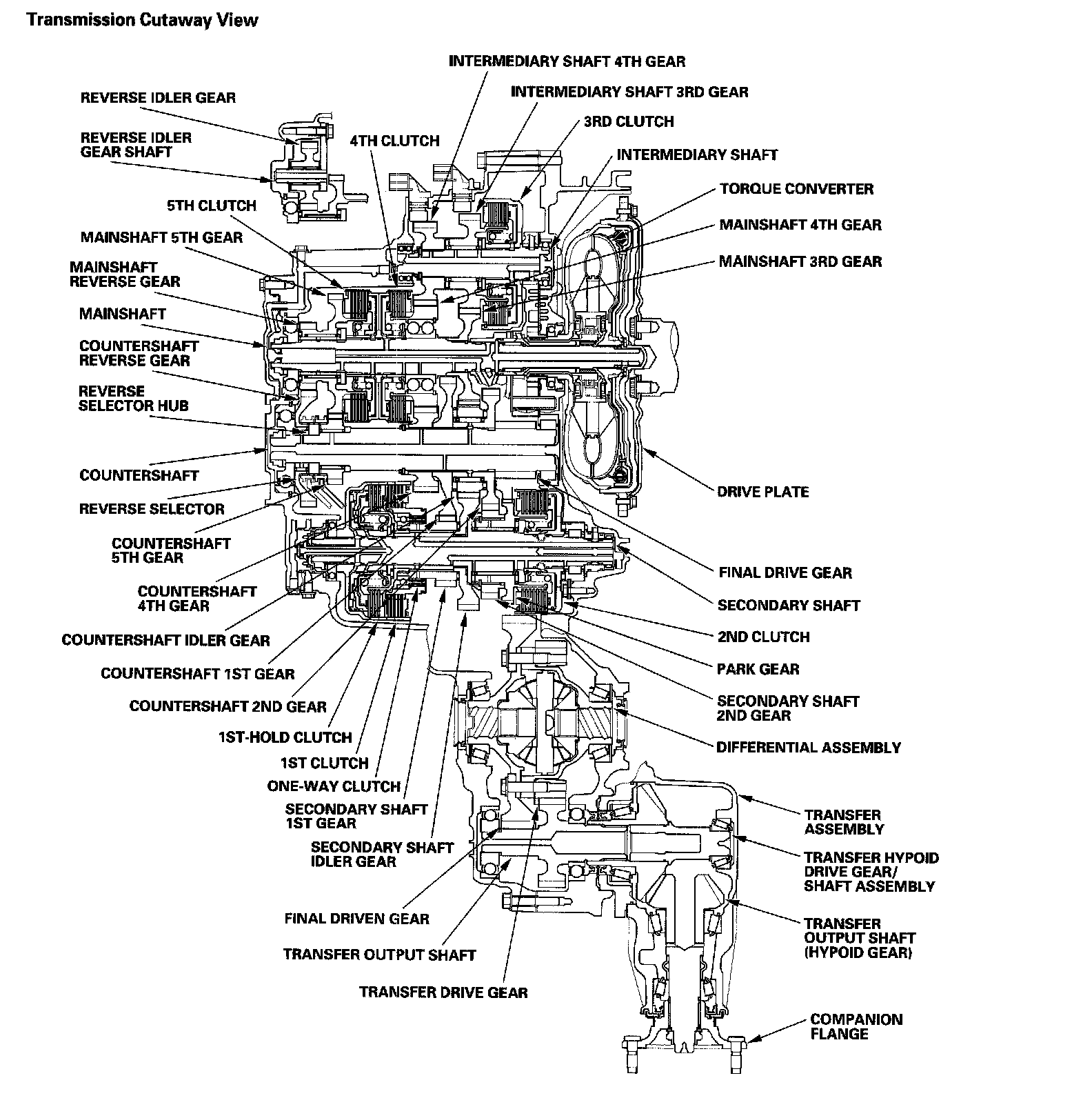 Transmission Cutaway View

INTERMEDIARY SHAFT 4TH GEAR

INTERMEDIARY SHAFT 3RD GEAR

3RD CLUTCH

INTERMEDIARY SHAFT

TORQUE CONVERTER

MAINSHAFT 4TH GEAR

MAINSHAFT 3RD GEAR

REVERSE IDLER GEAR

REVERSE IDLER GEAR SHAFT

4TH CLUTCH

5TH CLUTCH

MAINSHAFT 5TH GEAR

MAINSHAFT REVERSE GEAR

MAINSHAFT

COUNTERSHAFT REVERSE GEAR

REVERSE SELECTOR HUB

COUNTERSHAFT

REVERSE SELECTOR

COUNTERSHAFT 5TH GEAR

COUNTERSHAFT 4TH GEAR

COUNTERSHAFT IDLER GEAR

COUNTERSHAFT 1ST GEAR

COUNTERSHAFT 2ND GEAR

1ST-HOLD CLUTCH

1ST CLUTCH

ONE-WAY CLUTCH

SECONDARY SHAFT 1ST GEAR

SECONDARY SHAFT IDLER GEAR

FINAL DRIVEN GEAR

TRANSFER OUTPUT SHAFT

TRANSFER DRIVE GEAR

DRIVE PLATE

FINAL DRIVE GEAR

SECONDARY SHAFT

2ND CLUTCH

PARK GEAR

SECONDARY SHAFT 2ND GEAR

DIFFERENTIAL ASSEMBLY

TRANSFER ASSEMBLY

TRANSFER HYPOID DRIVE GEAR/ SHAFT ASSEMBLY

TRANSFER OUTPUT SHAFT (HYPOID GEAR)

COMPANION FLANGE