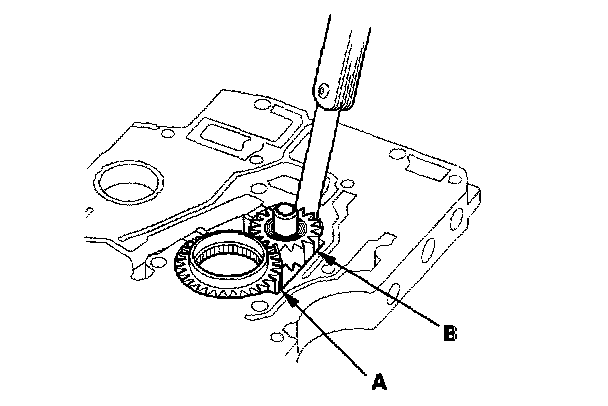 B

A