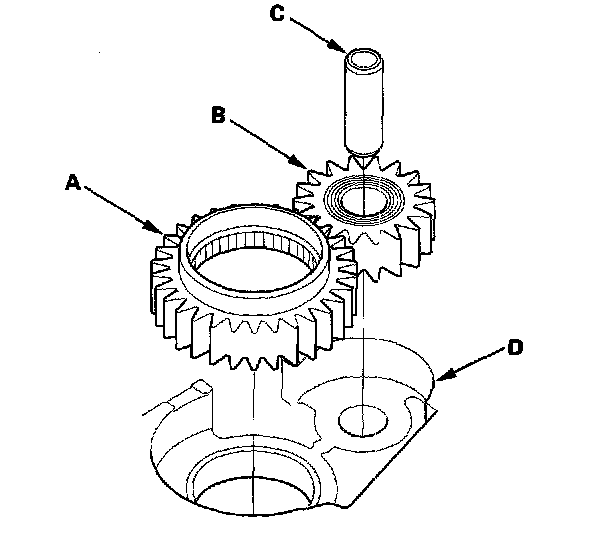 C
B
A
D