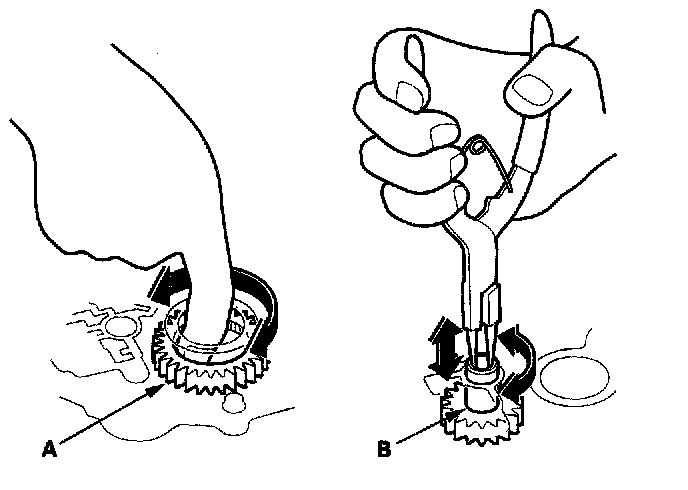 A

B