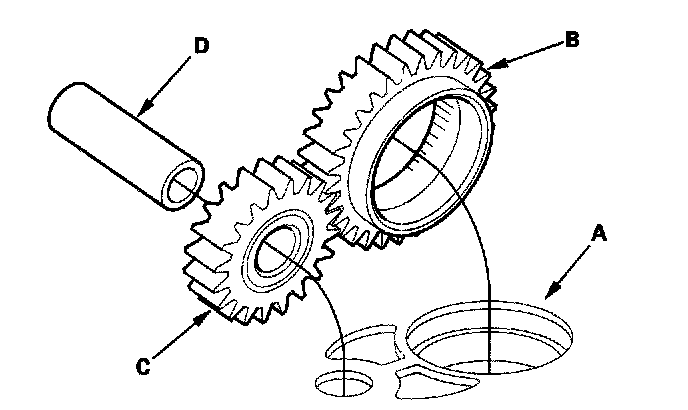 D
B
A
C