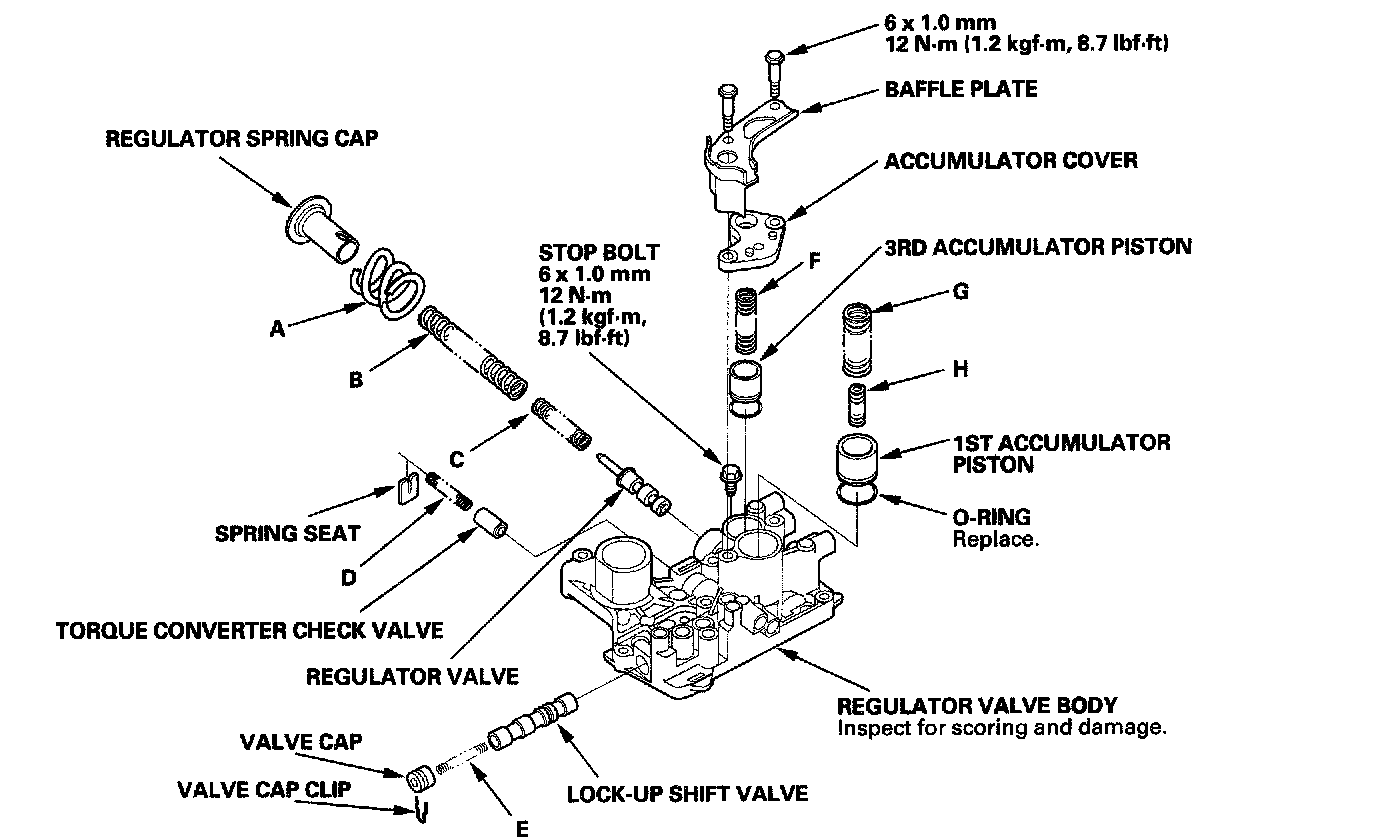 6 x 1.0 mm
12 N·m (1.2 kgf·m, 8.7 lbf·ft)

BAFFLE PLATE

REGULATOR SPRING CAP

ACCUMULATOR COVER

STOP BOLT
6 x 1.0 mm
12 N·m
(1.2 kgf·m,
8.7 lbf·ft)

3RD ACCUMULATOR PISTON

F

G

A

B

H

C

1ST ACCUMULATOR PISTON

SPRING SEAT

O-RING
Replace.

D

TORQUE CONVERTER CHECK VALVE

REGULATOR VALVE

REGULATOR VALVE BODY
Inspect for scoring and damage.

VALVE CAP

VALVE CAP CLIP

LOCK-UP SHIFT VALVE

E