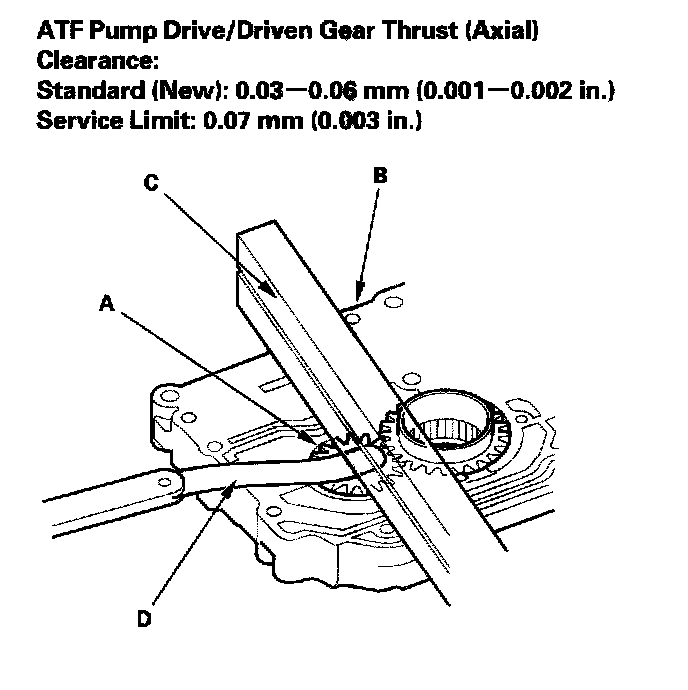 ATF Pump Drive/Driven Gear Thrust (Axial) Clearance:
Standard (New): 0.03—0.06 mm (0.001—0.002 in.)
Service Limit: 0.07 mm (0.003 in.)

C

B

A

D