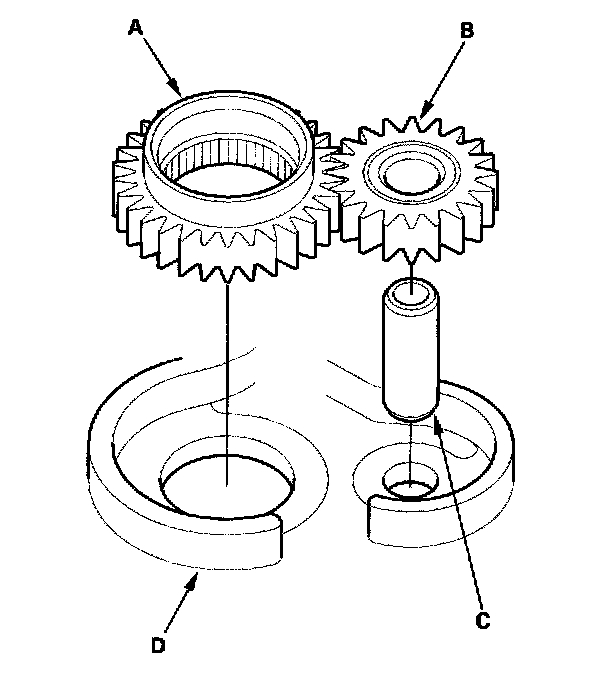 A
B
C
D