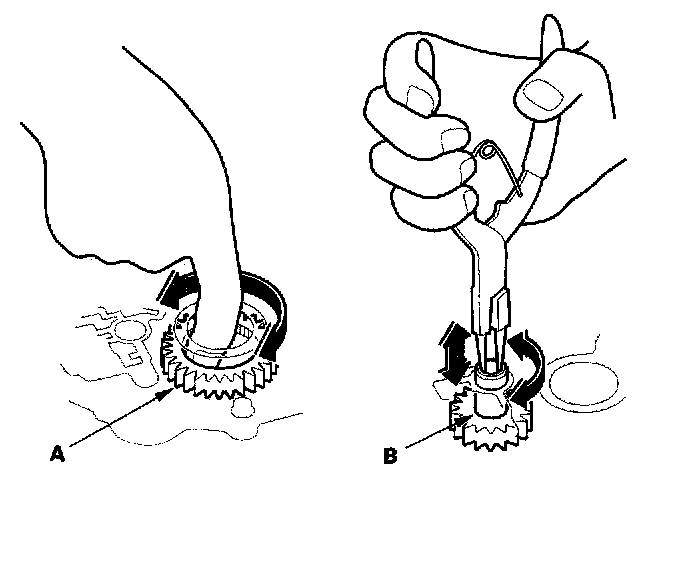 A

B