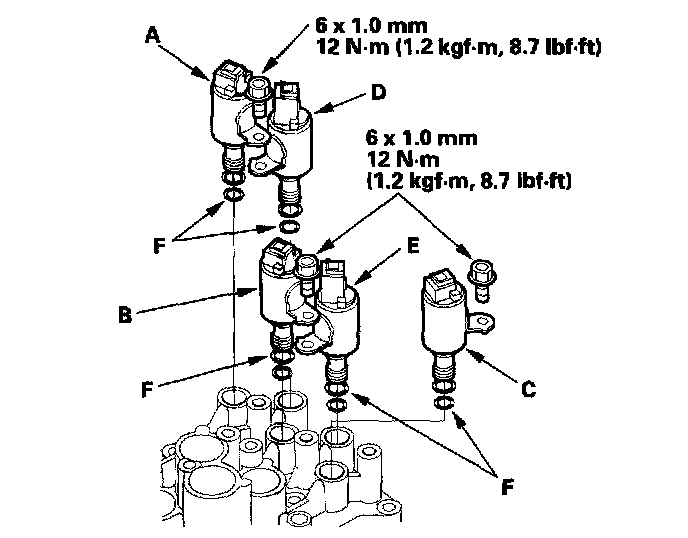 A

6 x 1.0 mm
12 N·m (1.2 kgf·m, 8.7 lbf·ft)

D

6 x 1.0 mm
12 N·m
(1.2 kgf·m, 8.7 lbf·ft)

F

E

B

F

C

F