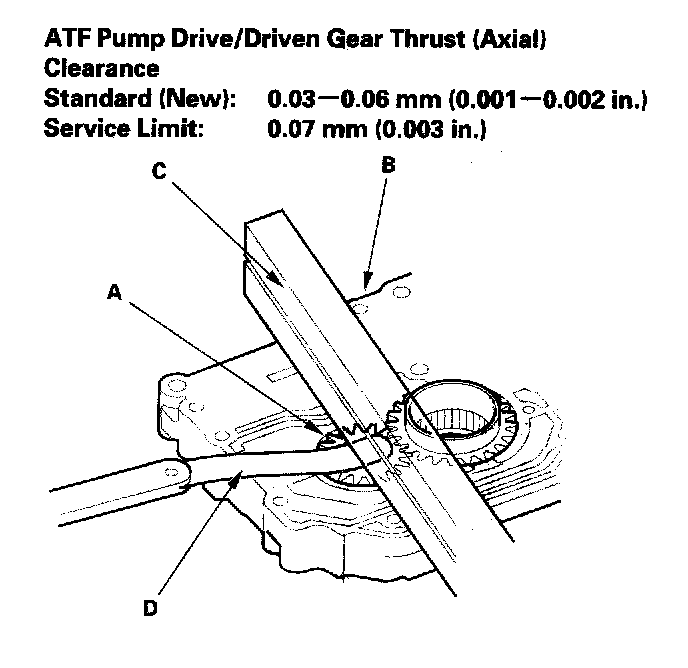 ATF Pump Drive/Driven Gear Thrust (Axial) Clearance
Standard (New): 0.03—0.06 mm (0.001—0.002 in.)
Service Limit: 0.07 mm (0.003 in.)

C
B
A
D