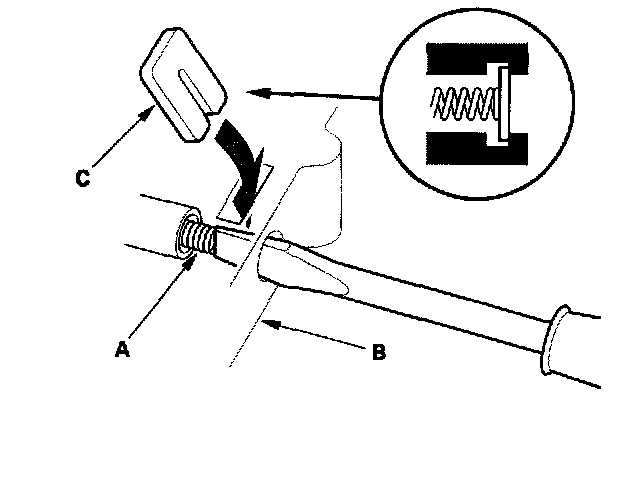 C

A

B